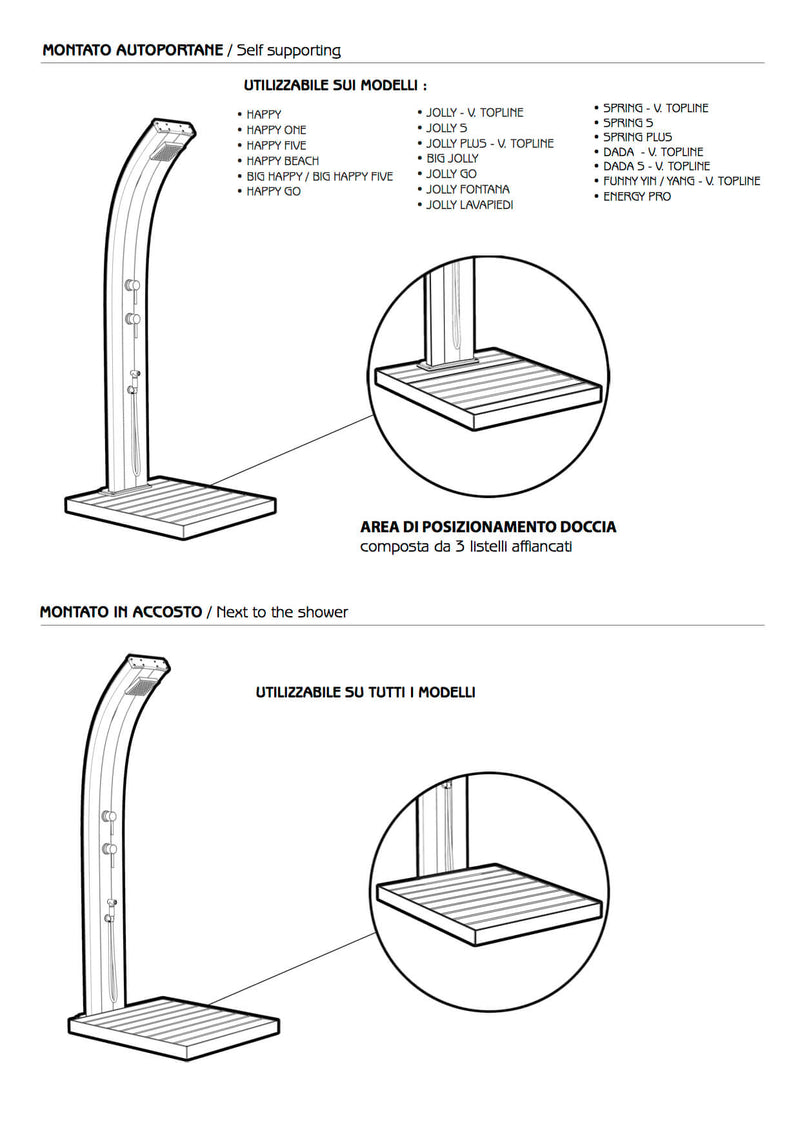 MONTATO AUTOPORTANE / Self supporting

UTILIZZABILE SUI MODELLI :

• HAPPY
• HAPPY ONE
• HAPPY FIVE
• HAPPY BEACH
• BIG HAPPY / BIG HAPPY FIVE
• HAPPY GO

• JOLLY - V. TOPLINE
• JOLLY S
• JOLLY PLUS - V. TOPLINE
• BIG JOLLY
• JOLLY GO
• JOLLY FONTANA
• JOLLY LAVAPIEDI

• SPRING - V. TOPLINE
• SPRING S
• SPRING PLUS
• DADA - V. TOPLINE
• DADA S - V. TOPLINE
• FUNNY YIN / YANG - V. TOPLINE
• ENERGY PRO

AREA DI POSIZIONAMENTO DOCCIA
composta da 3 listelli affiancati

MONTATO IN ACCOSTO / Next to the shower

UTILIZZABILE SU TUTTI I MODELLI