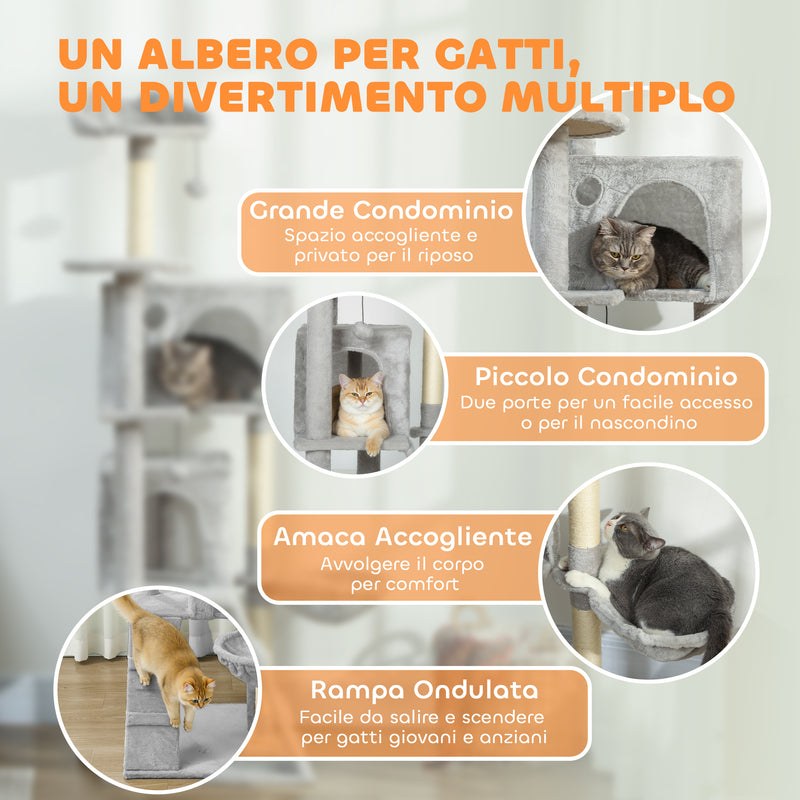 UN ALBERO PER GATTI, UN DIVERTIMENTO MULTIPLO

Grande Condominio
Spazio accogliente e privato per il riposo

Piccolo Condominio
Due porte per un facile accesso o per il nascondino

Amaca Accogliente
Avvolgere il corpo per comfort

Rampa Ondulata
Facile da salire e scendere per gatti giovani e anziani