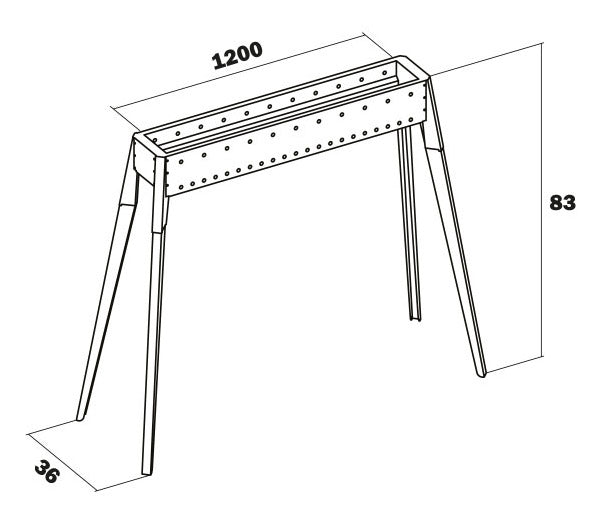 1200

83

36