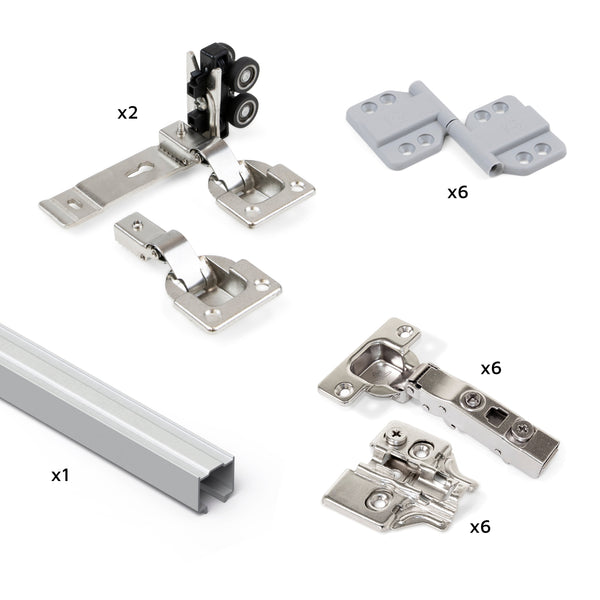 x2

x6

x6

x1

x6