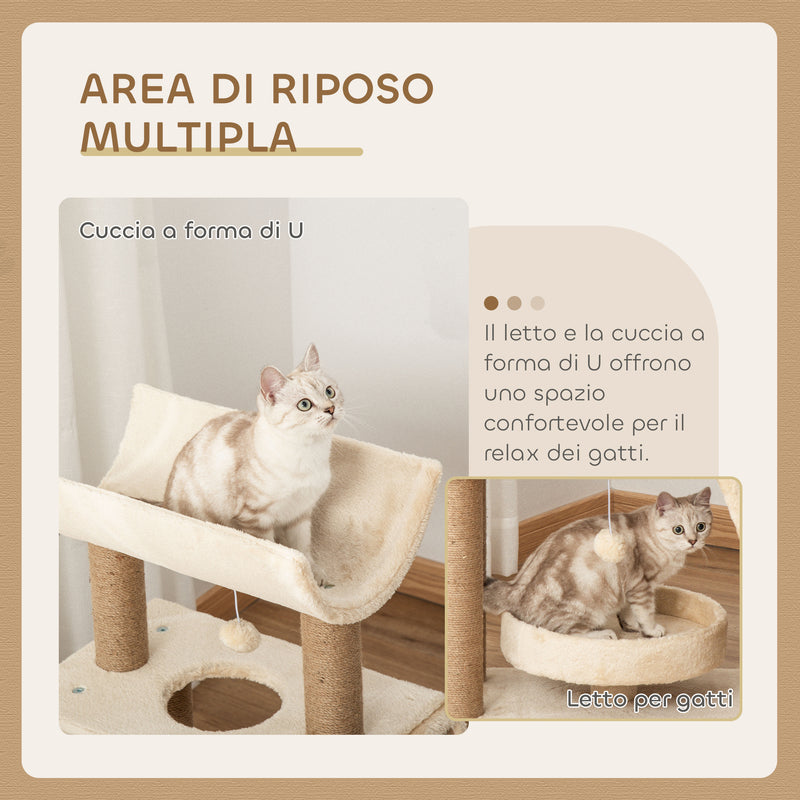 AREA DI RIPOSO MULTIPLA

Cuccia a forma di U

Il letto e la cuccia a forma di U offrono uno spazio confortevole per il relax dei gatti.

Letto per gatti