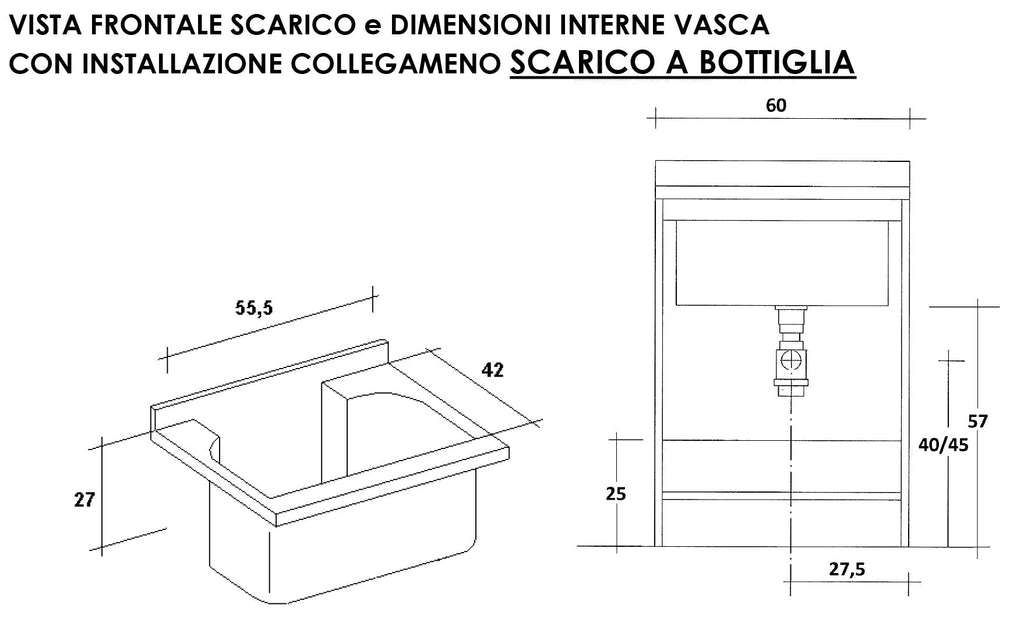 VISTA FRONTALE SCARICO e DIMENSIONI INTERNE VASCA
CON INSTALLAZIONE COLLEGAMENO SCARICO A BOTTIGLIA

55,5

42

27

60

57

40/45

25

27,5