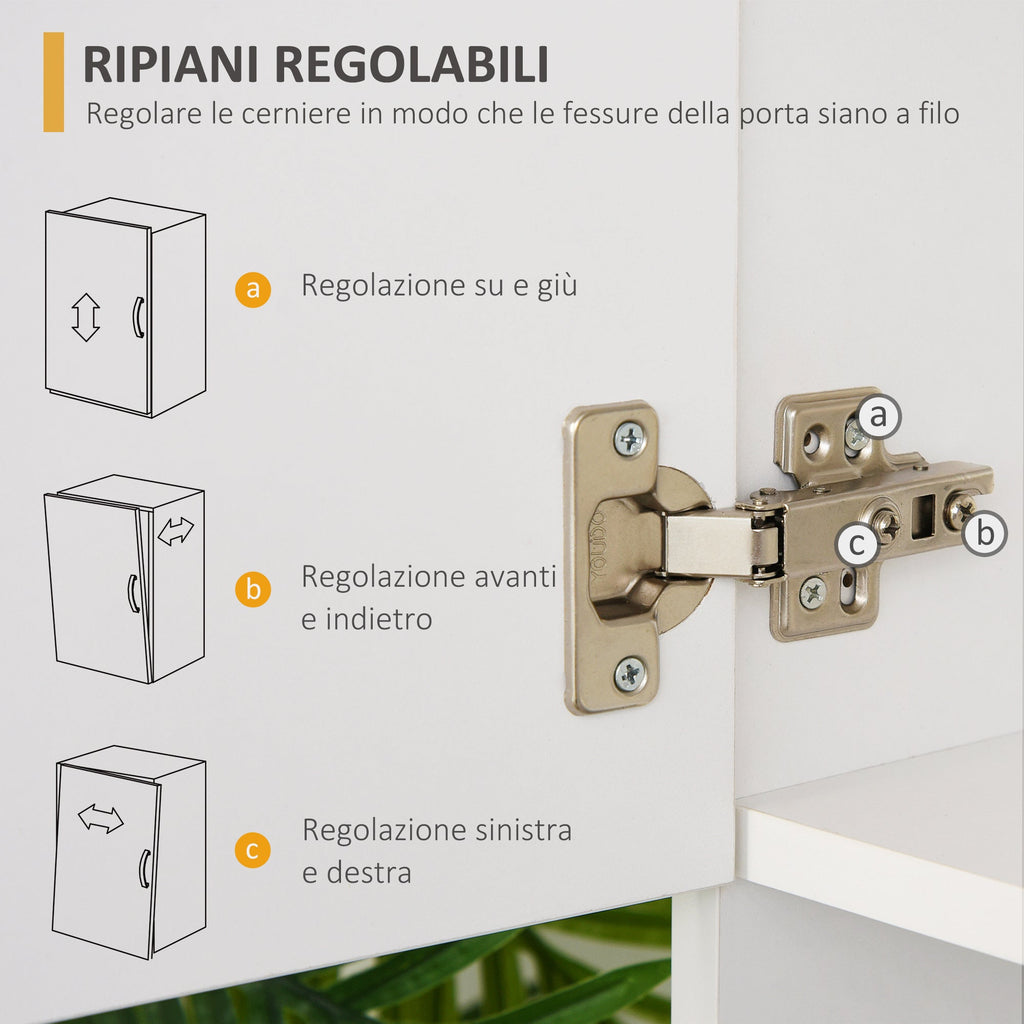 RIPIANI REGOLABILI
Regolare le cerniere in modo che le fessure della porta siano a filo

a Regolazione su e giù

b Regolazione avanti e indietro

c Regolazione sinistra e destra

YOUDO

a

c

b