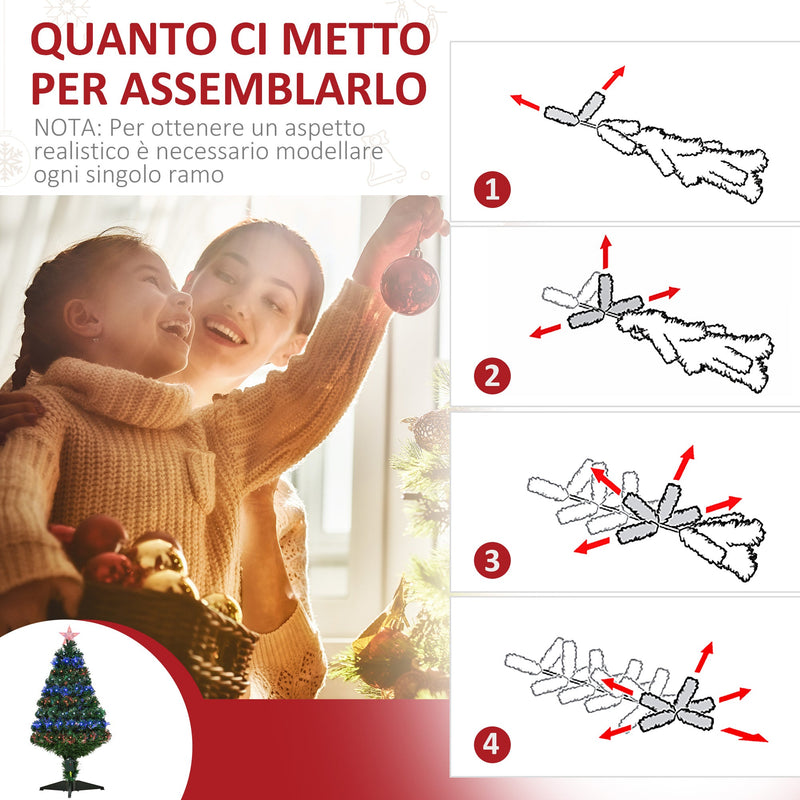 QUANTO CI METTO PER ASSEMBLARLO

NOTA: Per ottenere un aspetto realistico è necessario modellare ogni singolo ramo

1

2

3

4