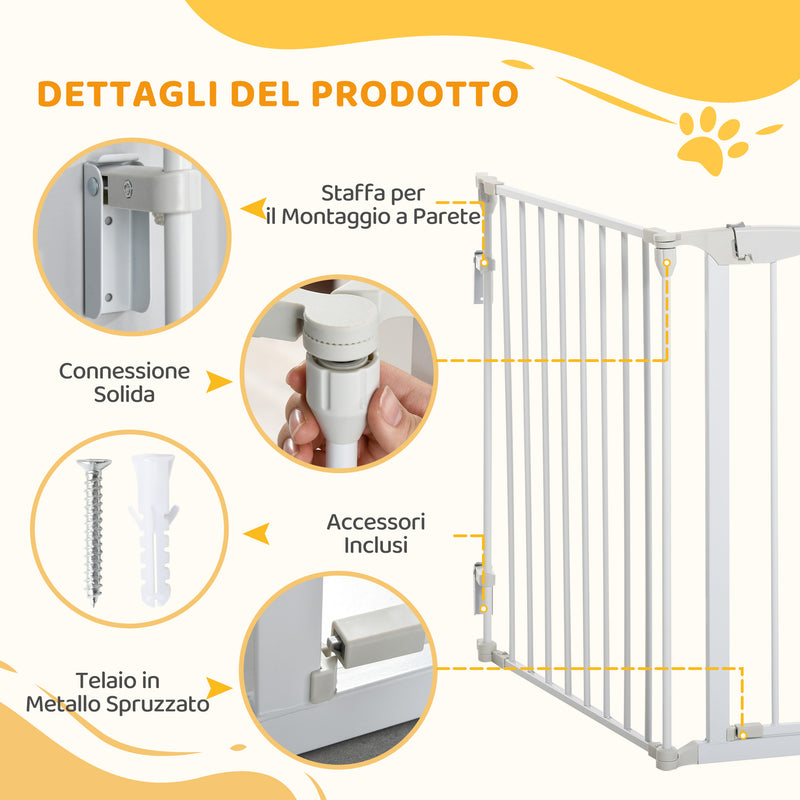 DETTAGLI DEL PRODOTTO

Staffa per il Montaggio a Parete

Connessione Solida

Accessori Inclusi

Telaio in Metallo Spruzzato