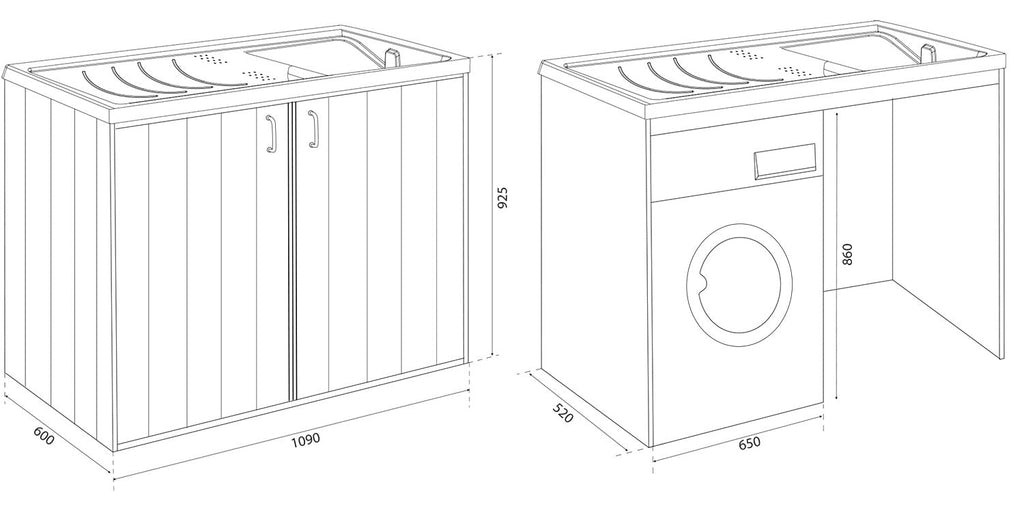 925
600
1090
860
520
650