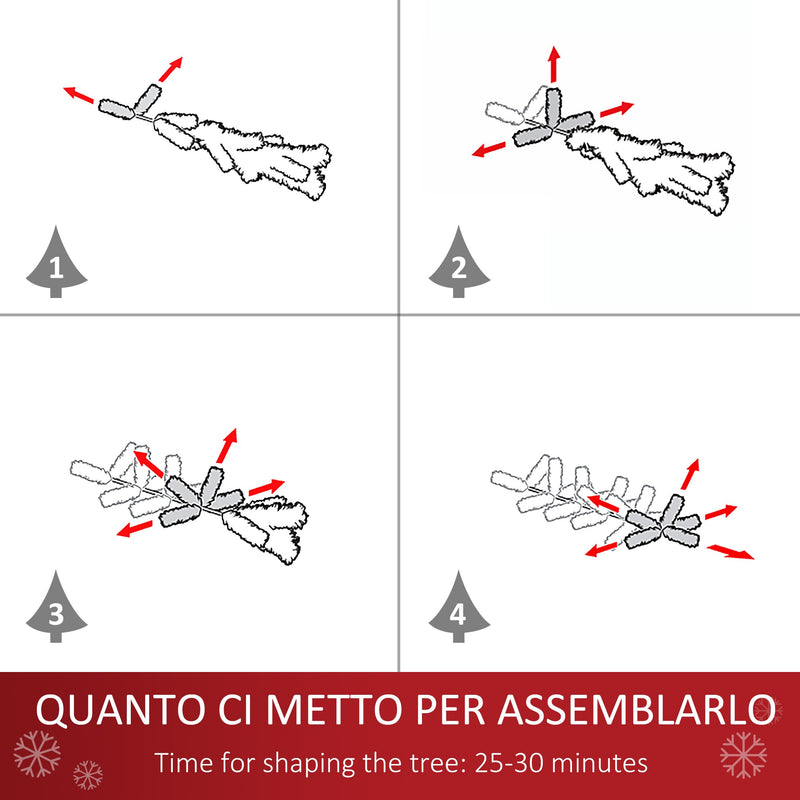 1

2

3

4

QUANTO CI METTO PER ASSEMBLARLO
Time for shaping the tree: 25-30 minutes