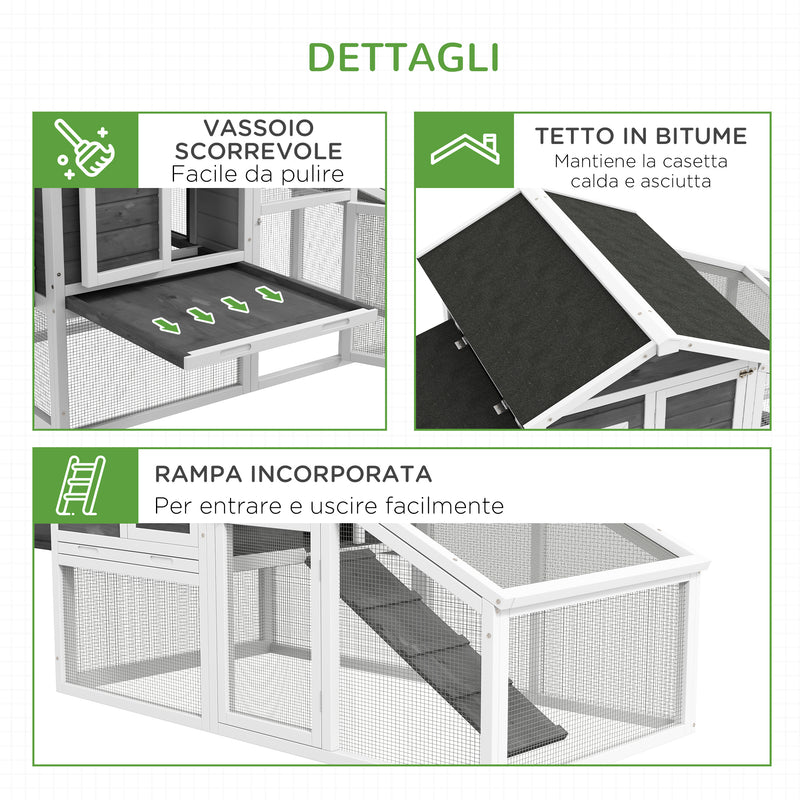 DETTAGLI

VASSOIO SCORREVOLE
Facile da pulire

TETTO IN BITUME
Mantiene la casetta calda e asciutta

RAMPA INCORPORATA
Per entrare e uscire facilmente