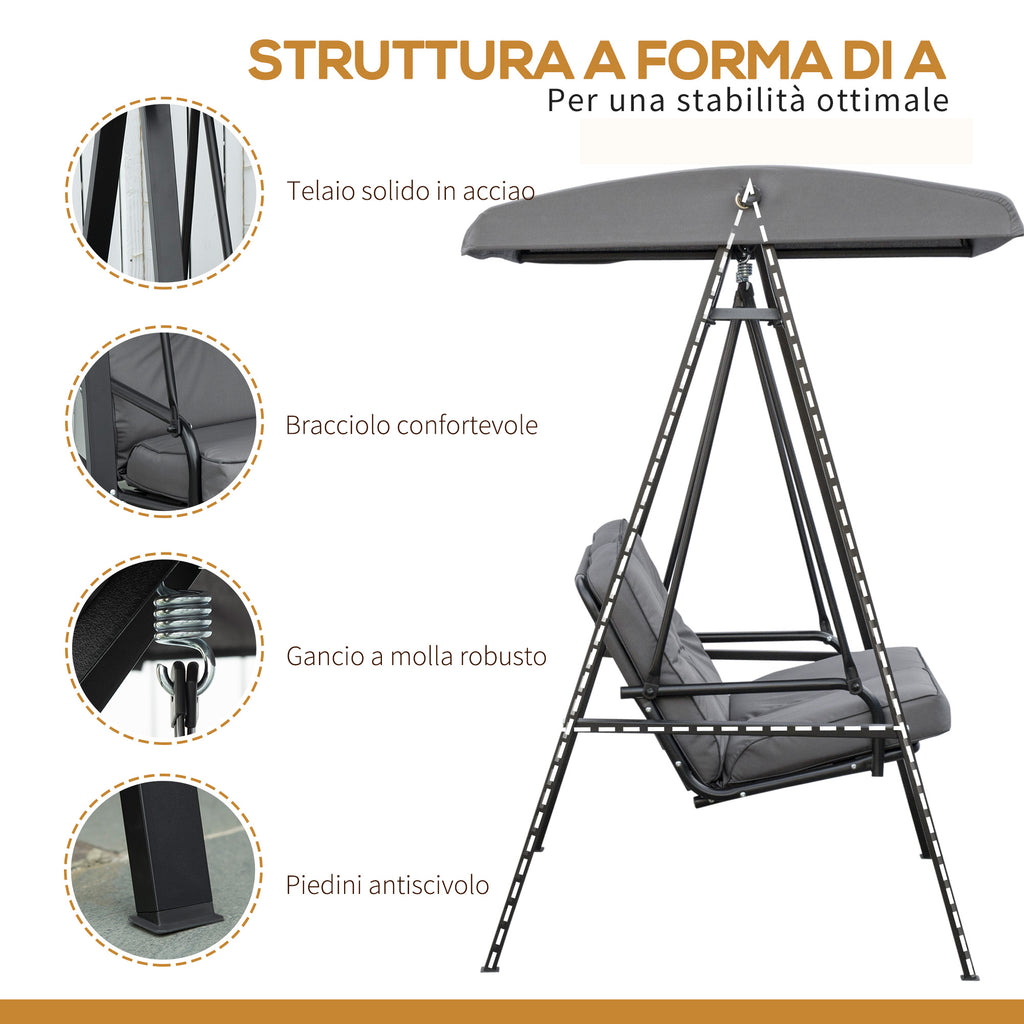 STRUTTURA A FORMA DI A
Per una stabilità ottimale

Telaio solido in acciao

Bracciolo confortevole

Gancio a molla robusto

Piedini antiscivolo