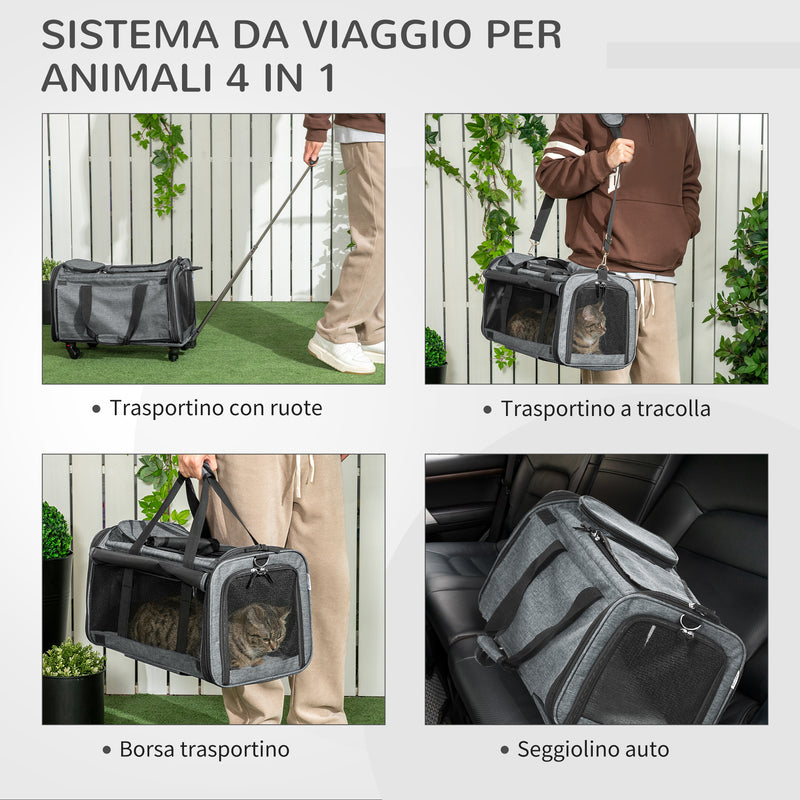 SISTEMA DA VIAGGIO PER ANIMALI 4 IN 1

• Trasportino con ruote

• Trasportino a tracolla

• Borsa trasportino

• Seggiolino auto