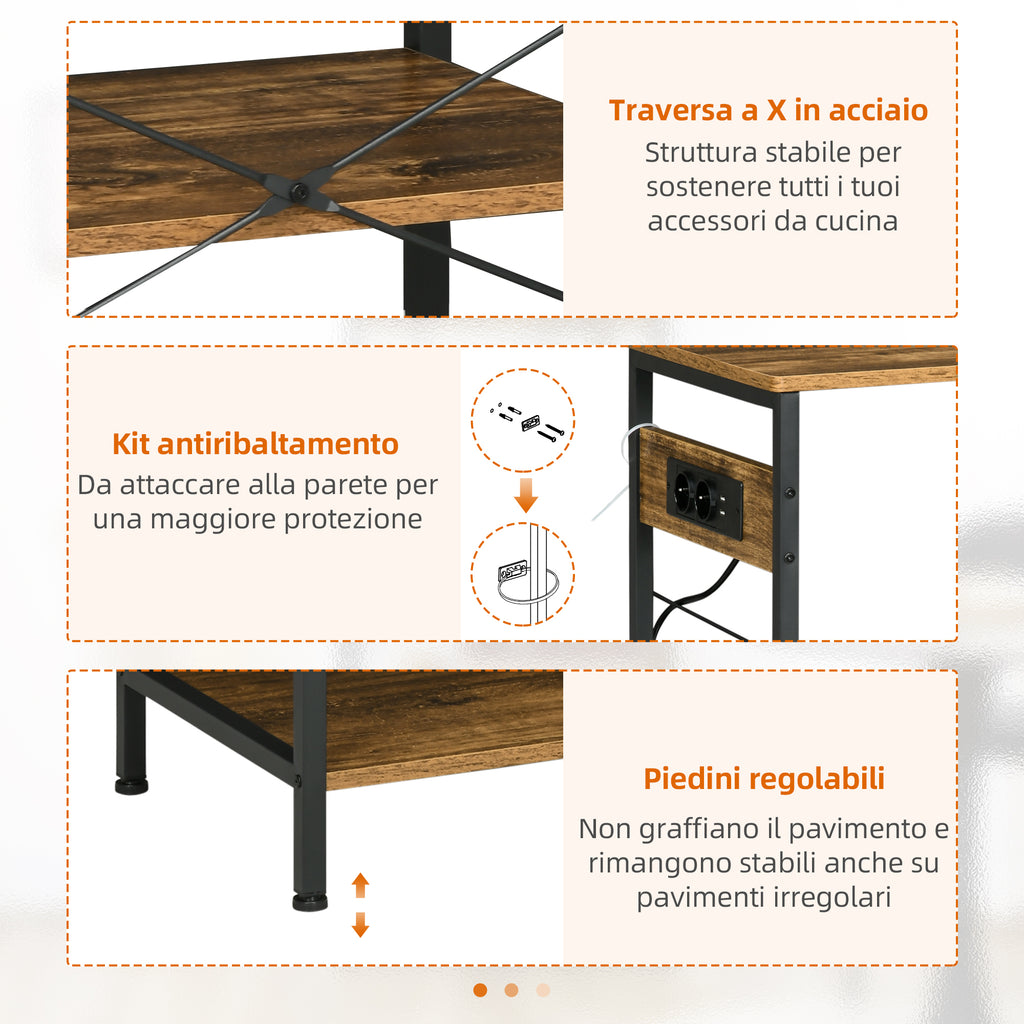 Traversa a X in acciaio
Struttura stabile per sostenere tutti i tuoi accessori da cucina

Kit antiribaltamento
Da attaccare alla parete per una maggiore protezione

Piedini regolabili
Non graffiano il pavimento e rimangono stabili anche su pavimenti irregolari