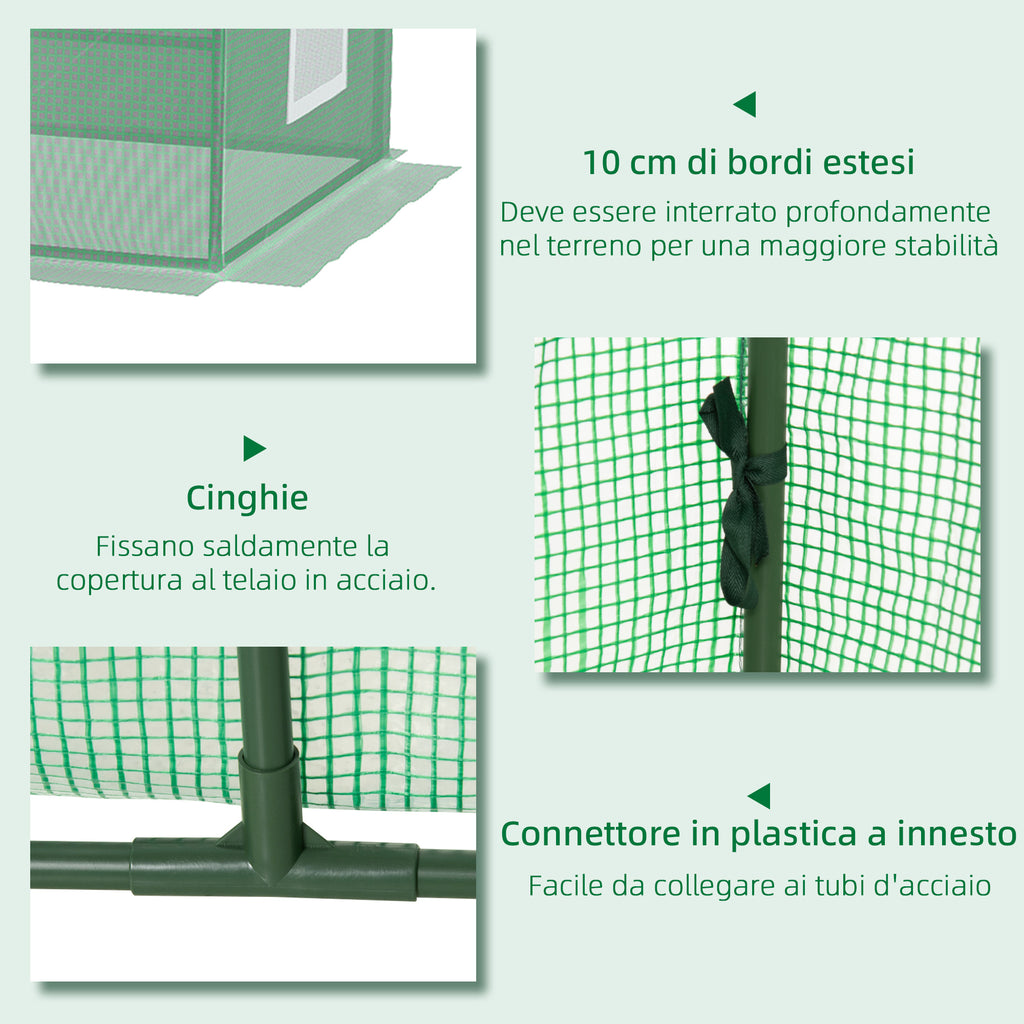 10 cm di bordi estesi

Deve essere interrato profondamente nel terreno per una maggiore stabilità

Cinghie

Fissano saldamente la copertura al telaio in acciaio.

Connettore in plastica a innesto

Facile da collegare ai tubi d'acciaio