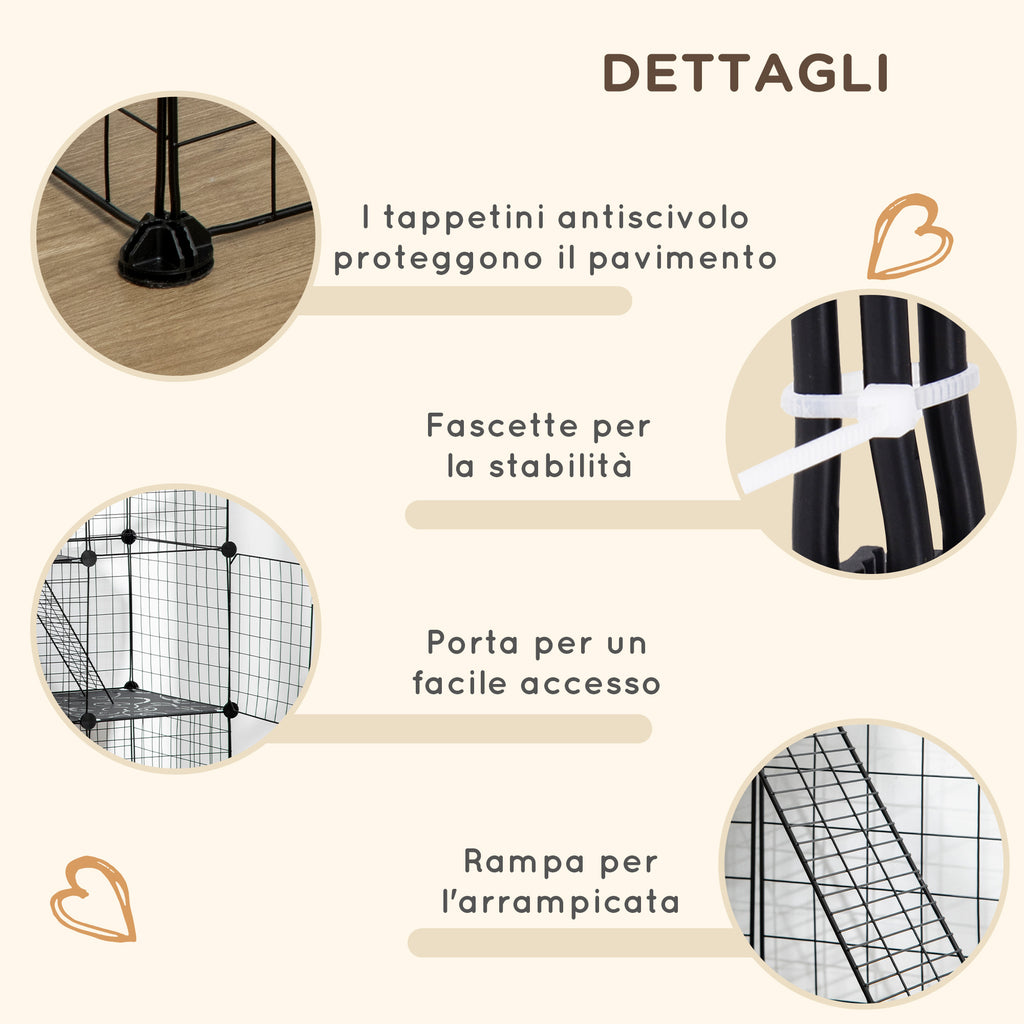 DETTAGLI

I tappetini antiscivolo proteggono il pavimento

Fascette per la stabilità

Porta per un facile accesso

Rampa per l'arrampicata