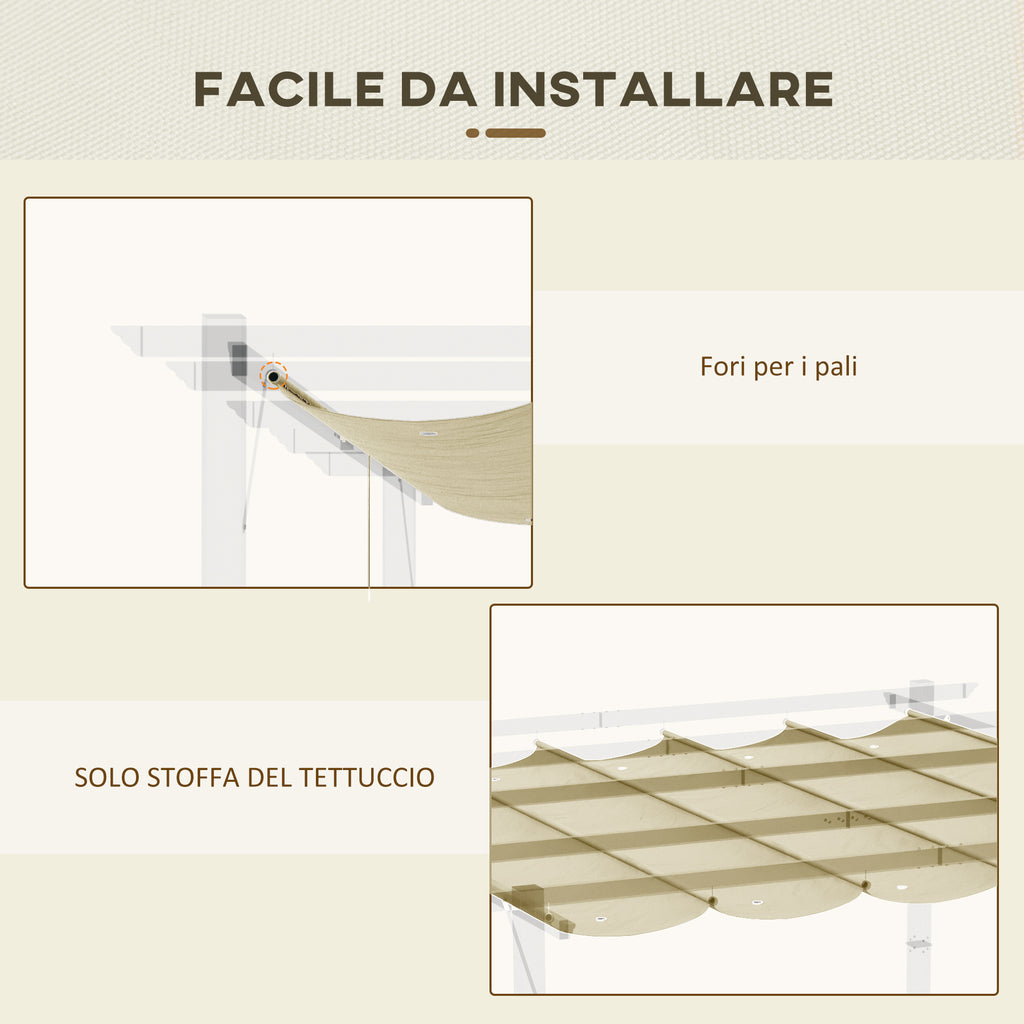 FACILE DA INSTALLARE

Fori per i pali

SOLO STOFFA DEL TETTUCCIO