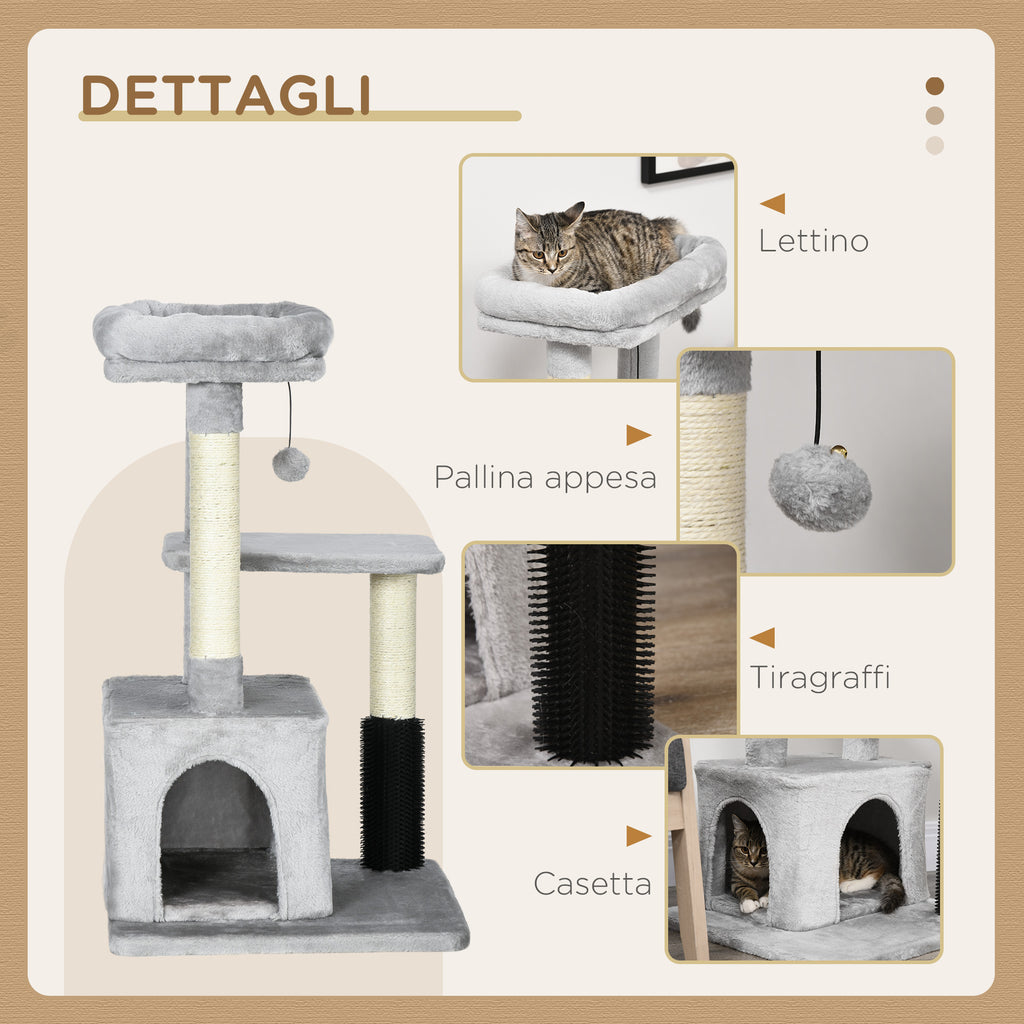 DETTAGLI

Lettino

Pallina appesa

Tiragraffi

Casetta