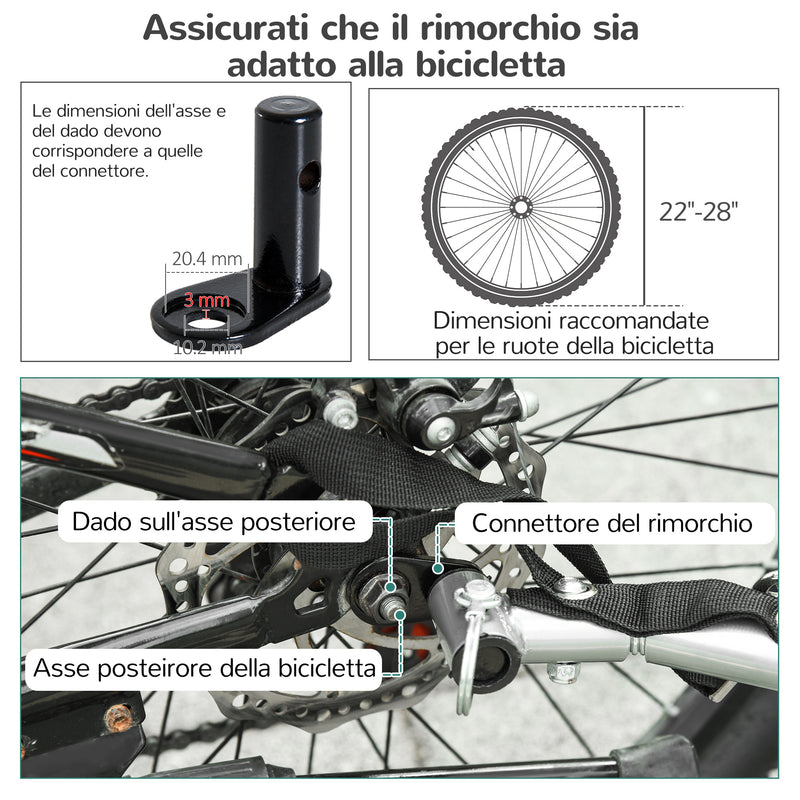 Assicurati che il rimorchio sia adatto alla bicicletta

Le dimensioni dell'asse e del dado devono corrispondere a quelle del connettore.

20.4 mm

3 mm

10.2 mm

22"-28"

Dimensioni raccomandate per le ruote della bicicletta

Dado sull'asse posteriore

Connettore del rimorchio

Asse posteirore della bicicletta