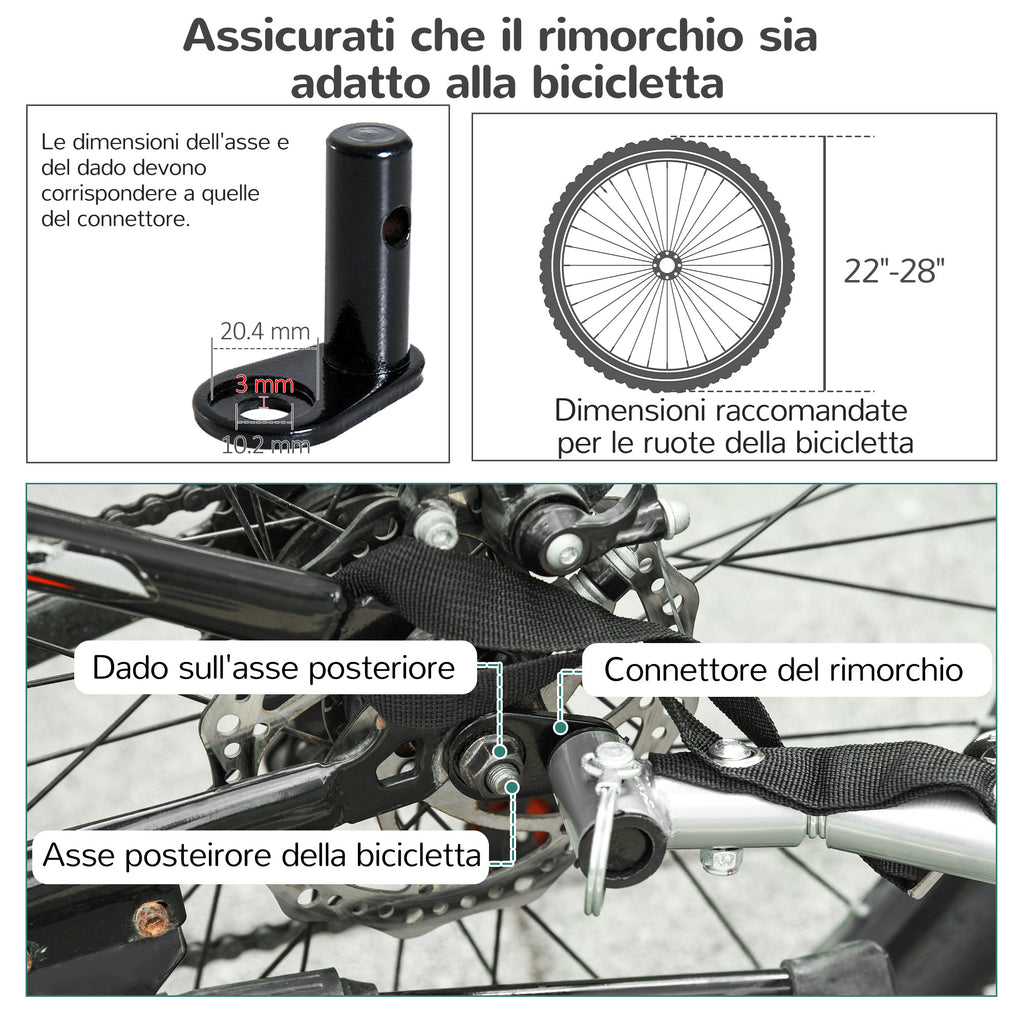 Assicurati che il rimorchio sia adatto alla bicicletta

Le dimensioni dell'asse e del dado devono corrispondere a quelle del connettore.

20.4 mm

3 mm

10.2 mm

22"-28"

Dimensioni raccomandate per le ruote della bicicletta

Dado sull'asse posteriore

Connettore del rimorchio

Asse posteirore della bicicletta