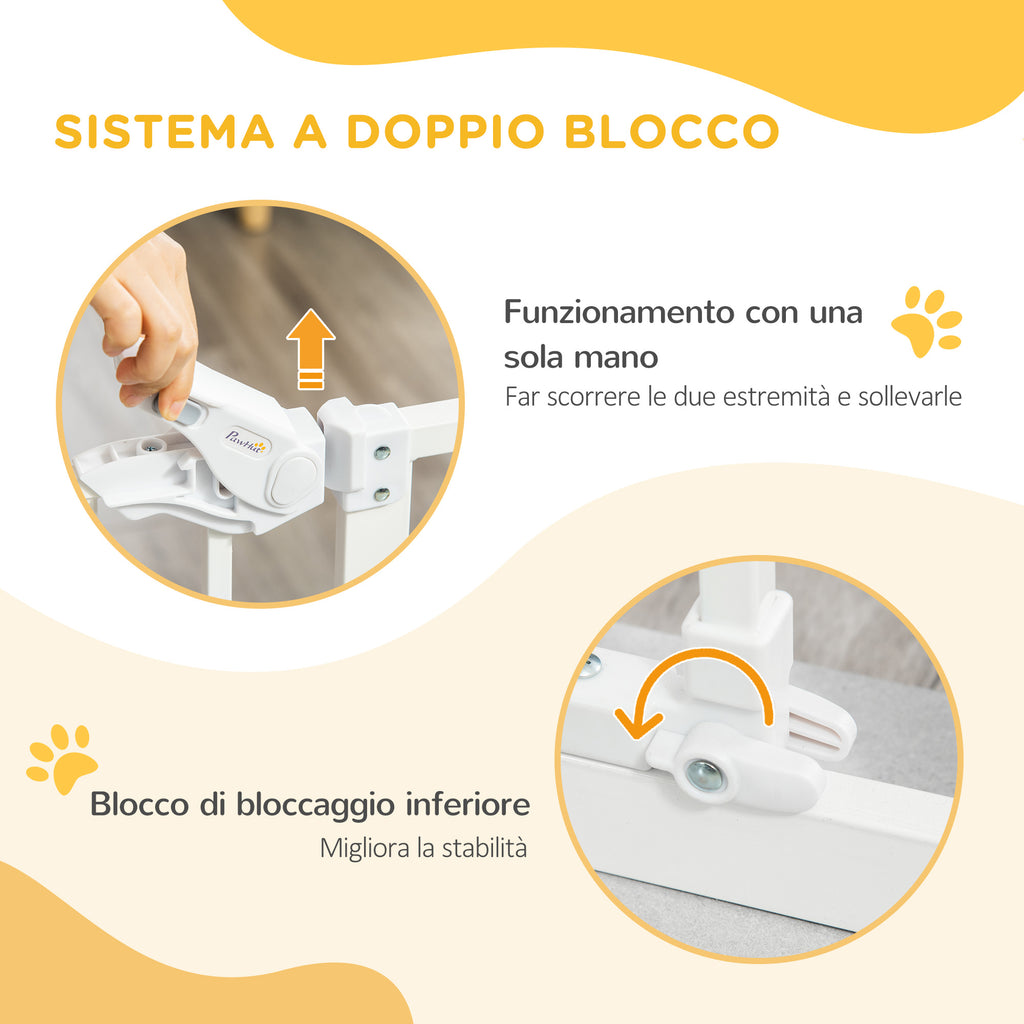 SISTEMA A DOPPIO BLOCCO

PawHut

Funzionamento con una sola mano
Far scorrere le due estremità e sollevarle

Blocco di bloccaggio inferiore
Migliora la stabilità