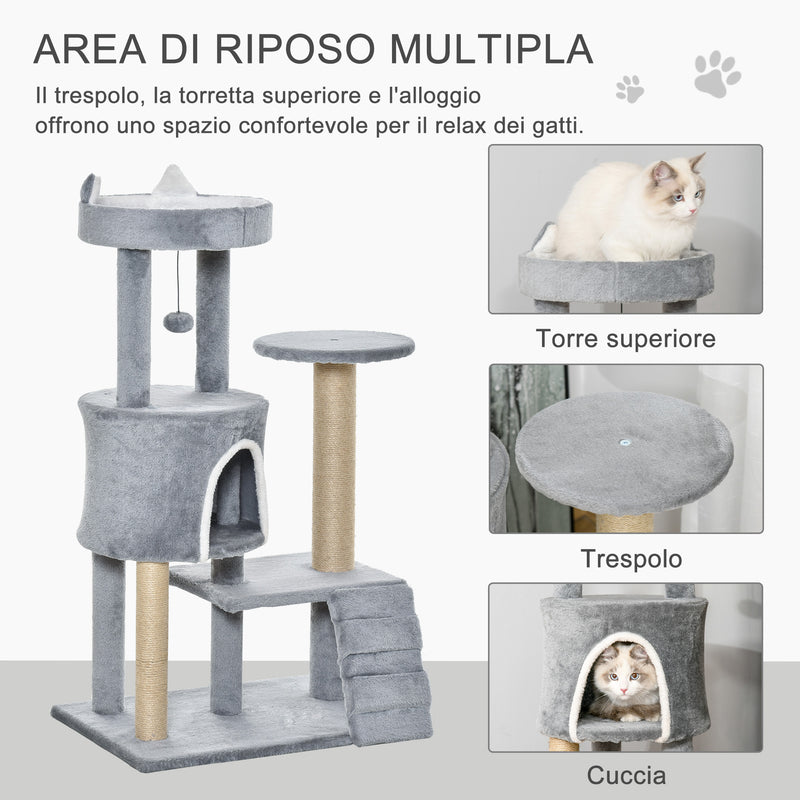 AREA DI RIPOSO MULTIPLA

Il trespolo, la torretta superiore e l'alloggio offrono uno spazio confortevole per il relax dei gatti.

Torre superiore

Trespolo

Cuccia