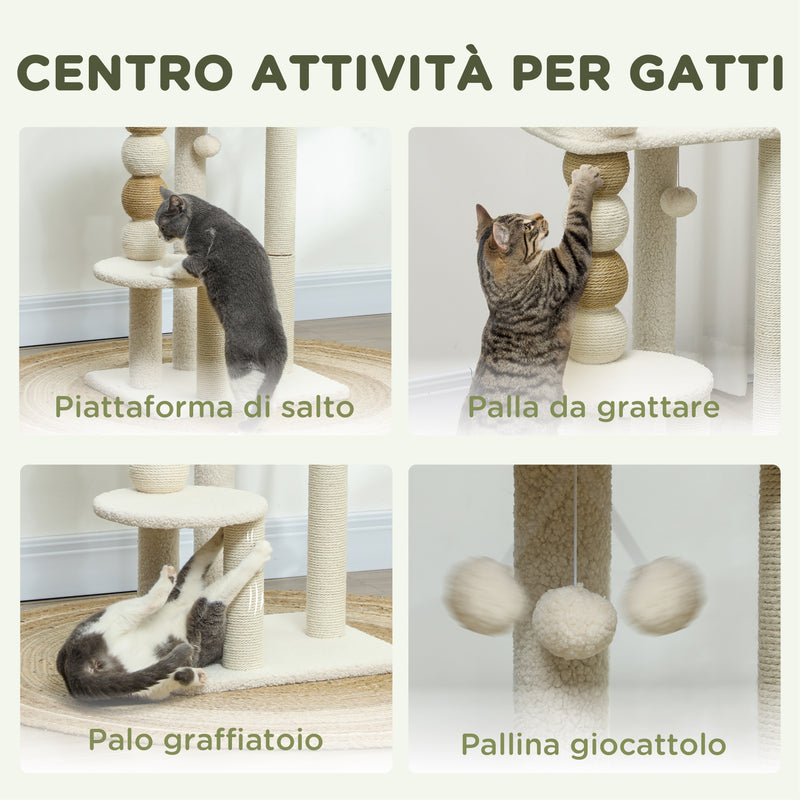 CENTRO ATTIVITÀ PER GATTI

Piattaforma di salto

Palla da grattare

Palo graffiatoio

Pallina giocattolo