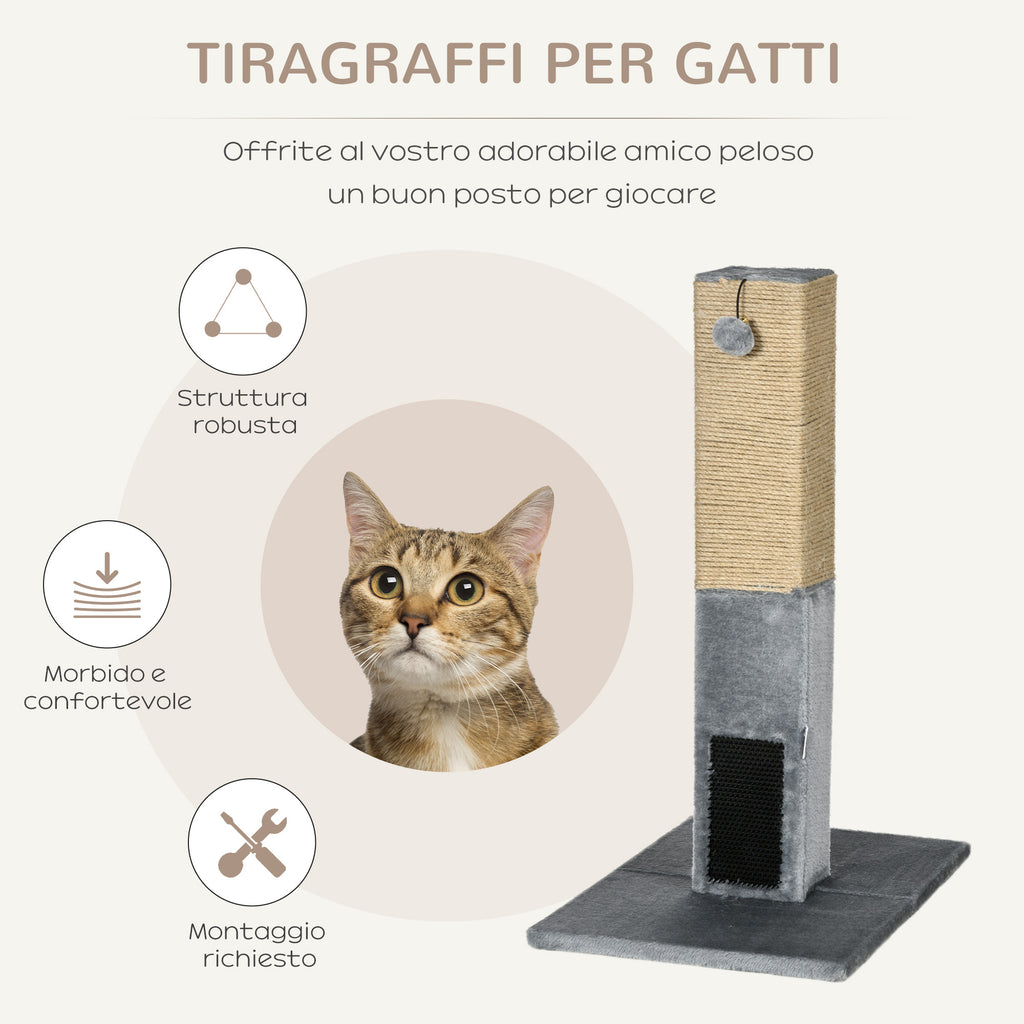 TIRAGRAFFI PER GATTI

Offrite al vostro adorabile amico peloso un buon posto per giocare

Struttura robusta

Morbido e confortevole

Montaggio richiesto