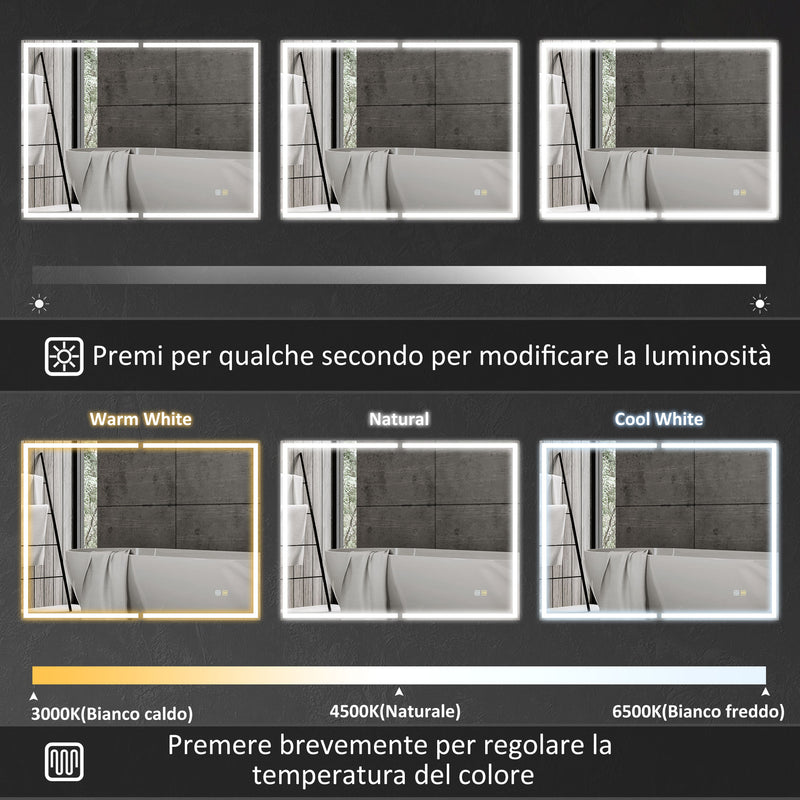 Premi per qualche secondo per modificare la luminosità

Warm White

Natural

Cool White

3000K(Bianco caldo)

4500K(Naturale)

6500K(Bianco freddo)

Premere brevemente per regolare la temperatura del colore