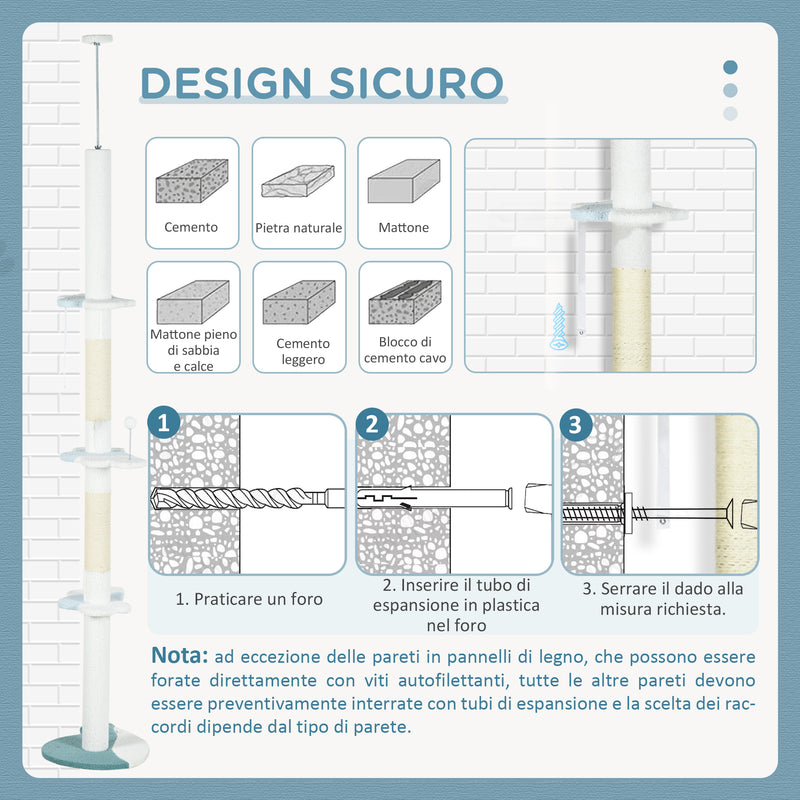 DESIGN SICURO

Cemento

Pietra naturale

Mattone

Mattone pieno di sabbia e calce

Cemento leggero

Blocco di cemento cavo

1

2

3

1. Praticare un foro

2. Inserire il tubo di espansione in plastica nel foro

3. Serrare il dado alla misura richiesta.

Nota: ad eccezione delle pareti in pannelli di legno, che possono essere forate direttamente con viti autofilettanti, tutte le altre pareti devono essere preventivamente interrate con tubi di espansione e la scelta dei raccordi dipende dal tipo di parete.