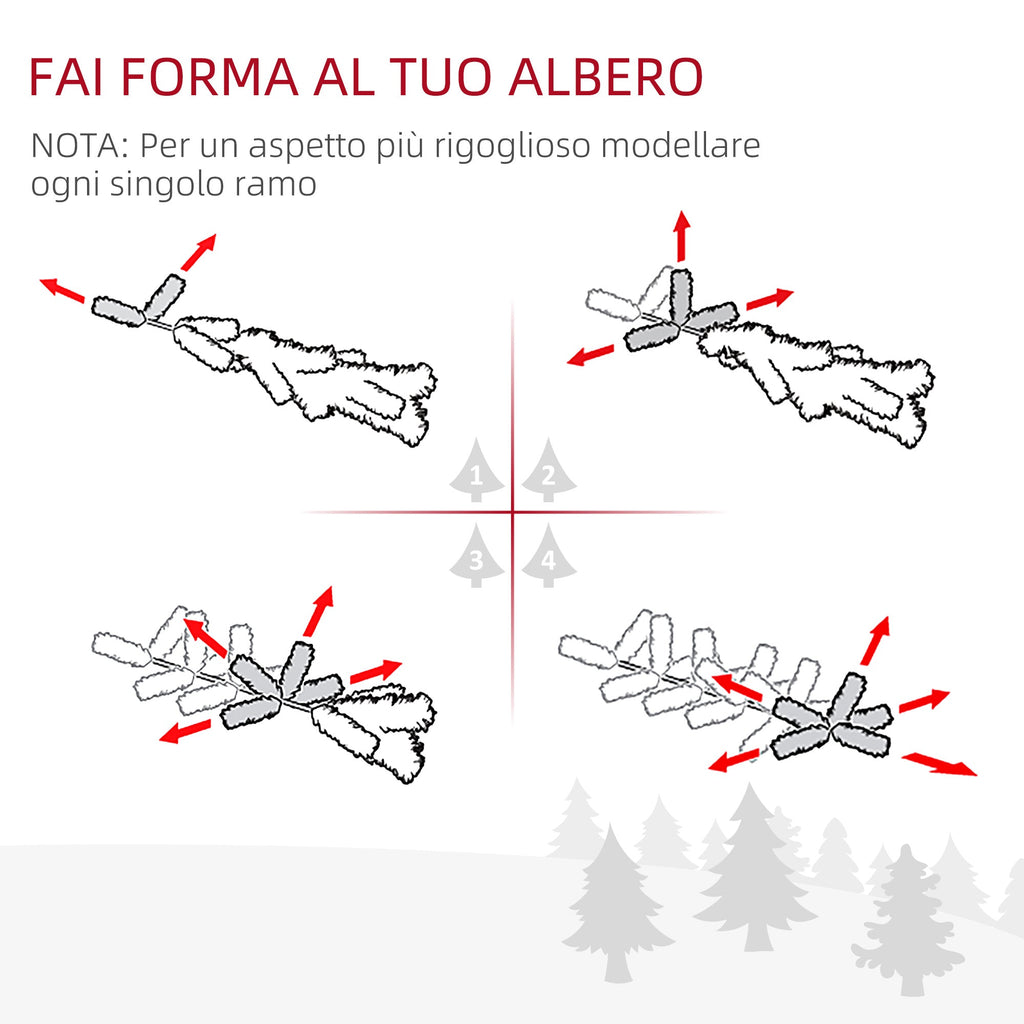 FAI FORMA AL TUO ALBERO

NOTA: Per un aspetto più rigoglioso modellare ogni singolo ramo

1
2
3
4