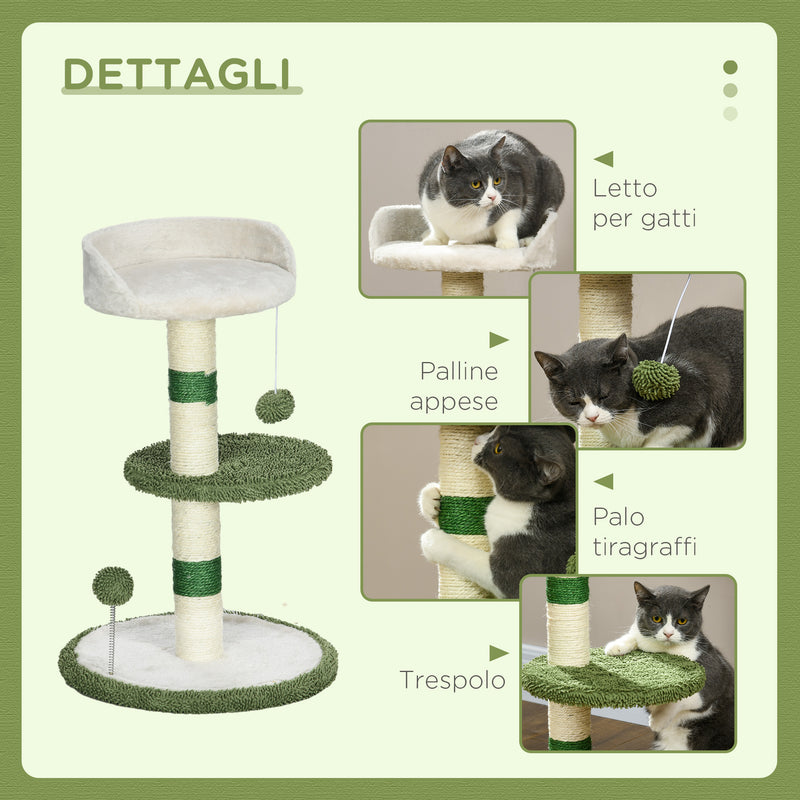 DETTAGLI

Letto per gatti

Palline appese

Palo tiragraffi

Trespolo