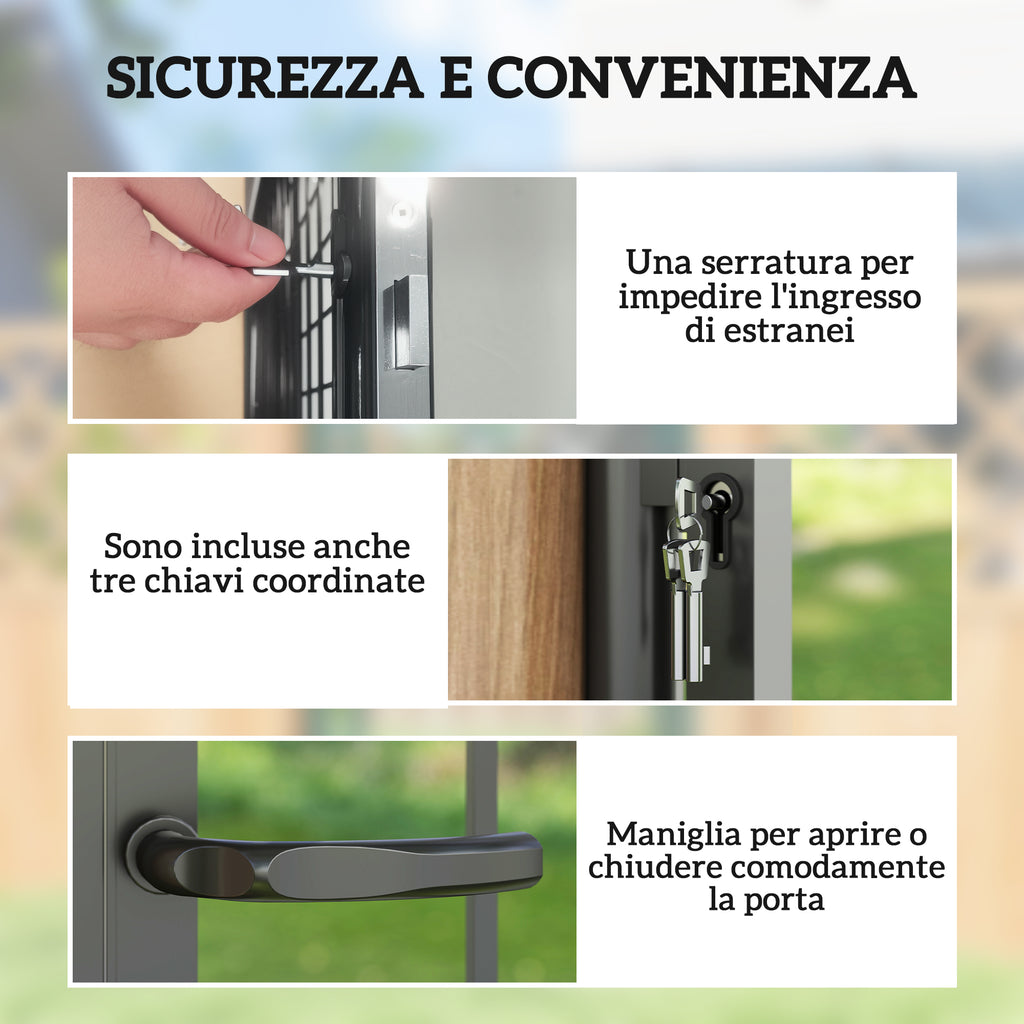 SICUREZZA E CONVENIENZA

Una serratura per impedire l'ingresso di estranei

Sono incluse anche tre chiavi coordinate

Maniglia per aprire o chiudere comodamente la porta