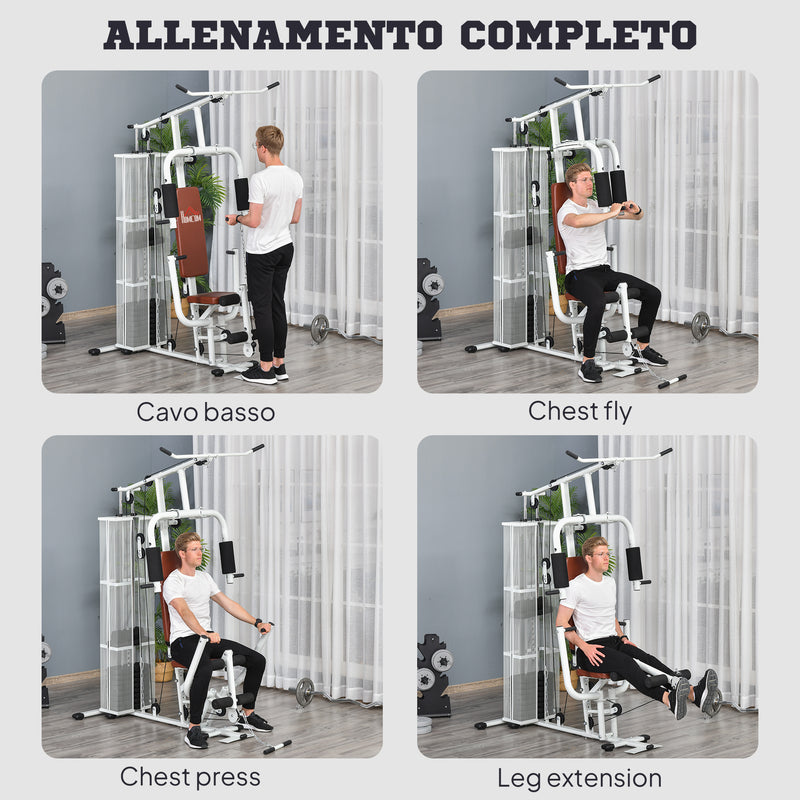 ALLENAMENTO COMPLETO

HOMCOM

Cavo basso

Chest fly

Chest press

Leg extension