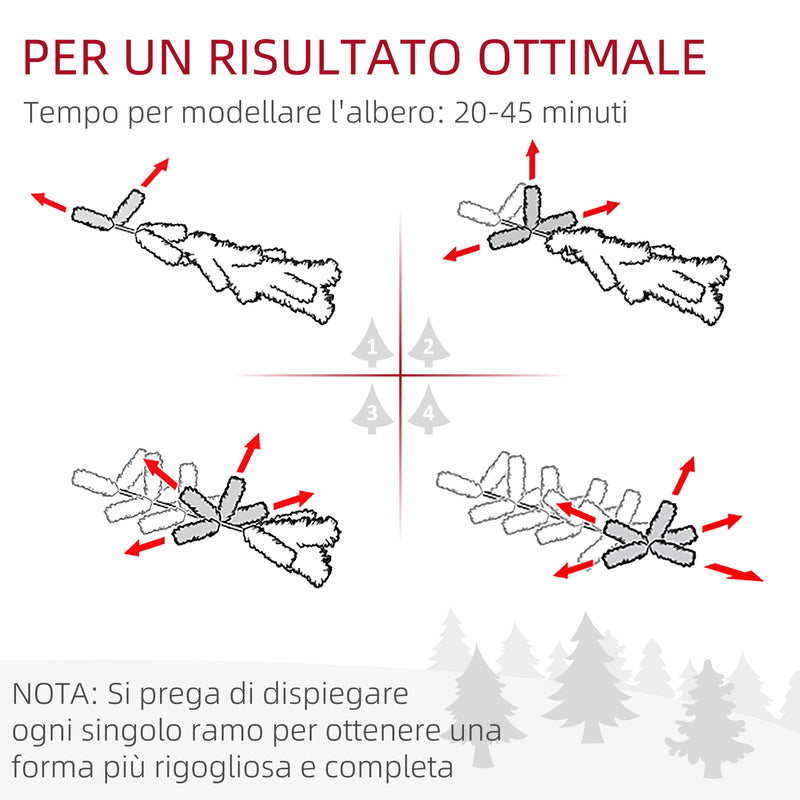 PER UN RISULTATO OTTIMALE
Tempo per modellare l'albero: 20-45 minuti

1 2
3 4

NOTA: Si prega di dispiegare ogni singolo ramo per ottenere una forma più rigogliosa e completa