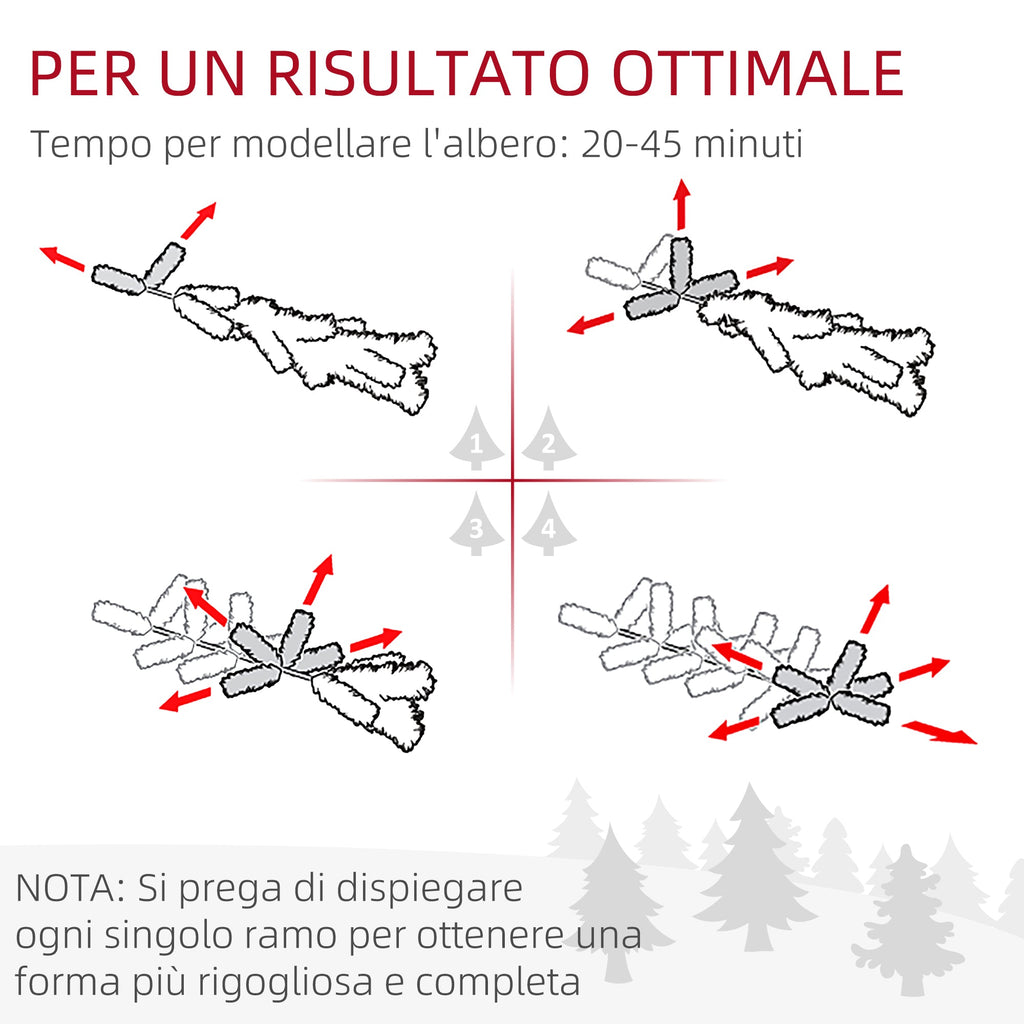 PER UN RISULTATO OTTIMALE
Tempo per modellare l'albero: 20-45 minuti

1 2
3 4

NOTA: Si prega di dispiegare ogni singolo ramo per ottenere una forma più rigogliosa e completa