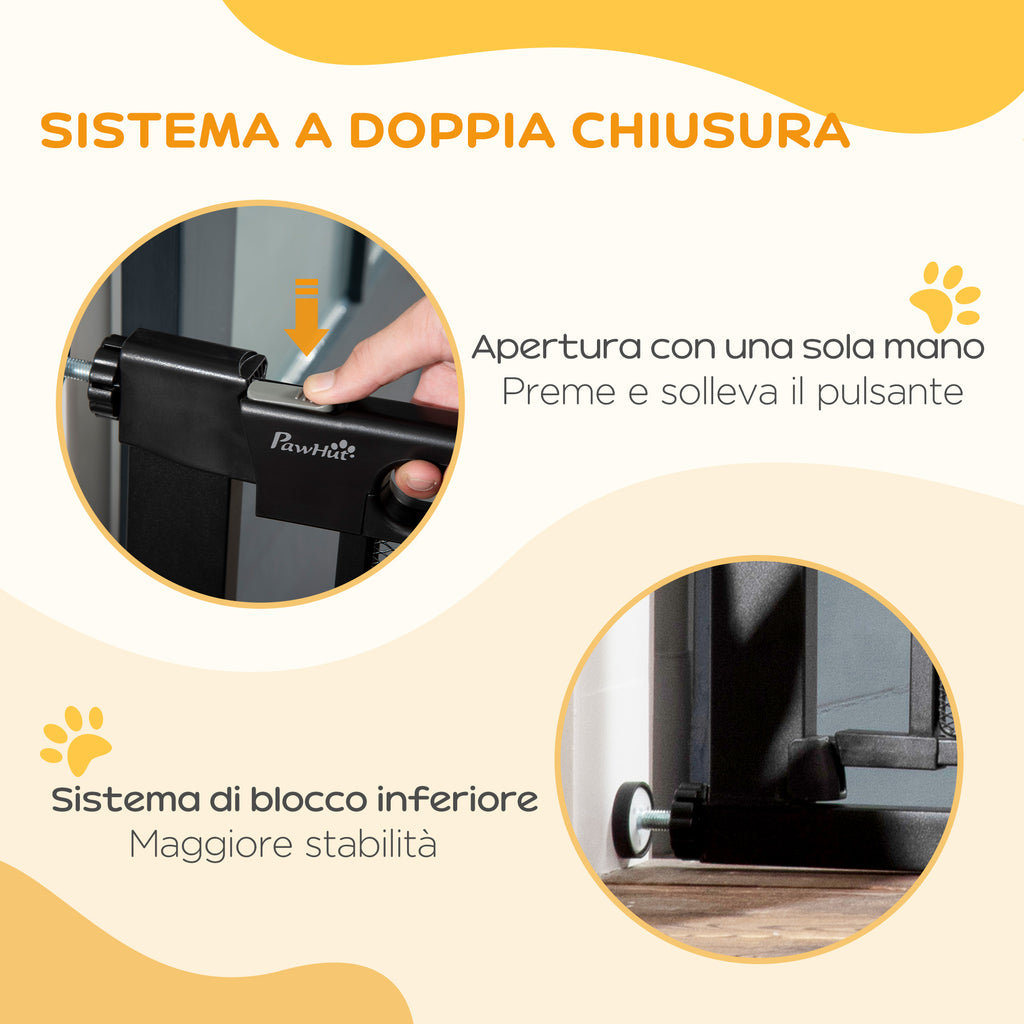 SISTEMA A DOPPIA CHIUSURA

PawHut

Apertura con una sola mano
Preme e solleva il pulsante

Sistema di blocco inferiore
Maggiore stabilità