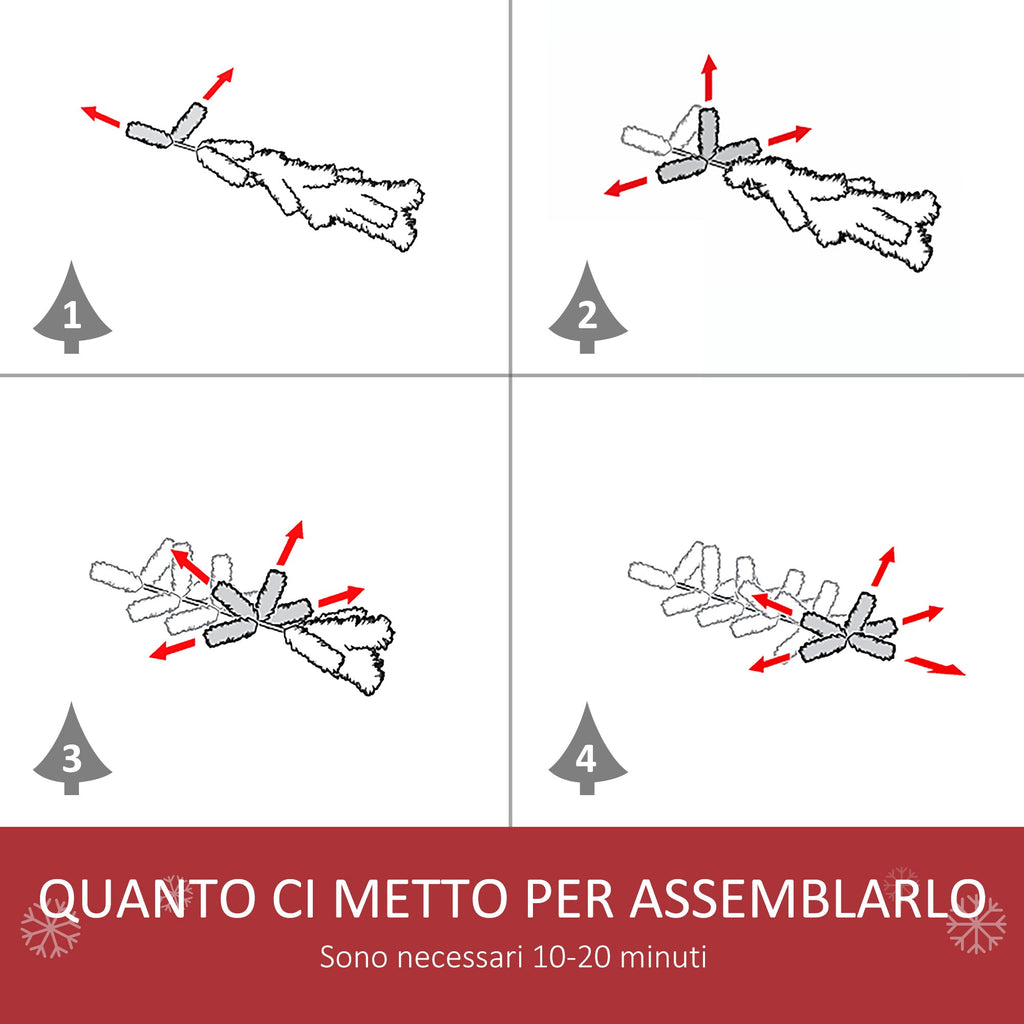 1

2

3

4

QUANTO CI METTO PER ASSEMBLARLO
Sono necessari 10-20 minuti