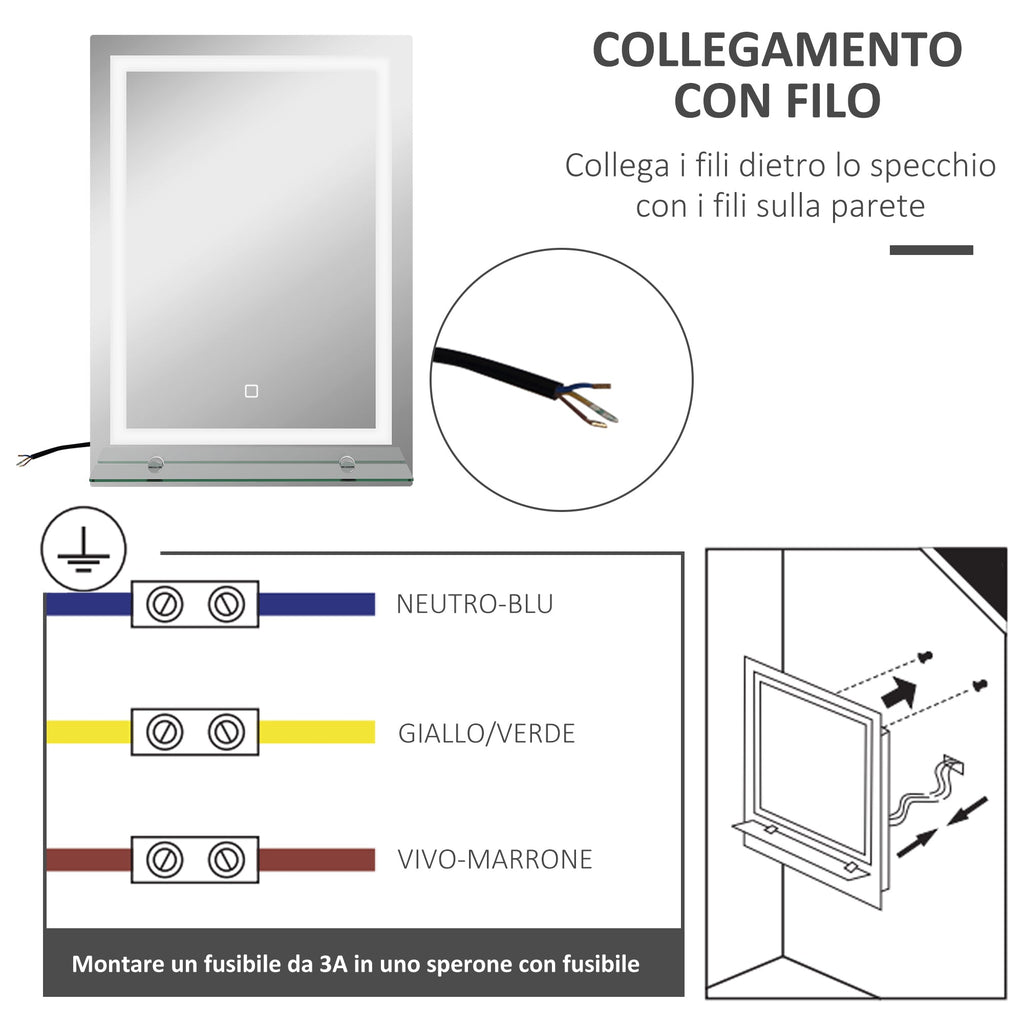 COLLEGAMENTO CON FILO

Collega i fili dietro lo specchio con i fili sulla parete

NEUTRO-BLU

GIALLO/VERDE

VIVO-MARRONE

Montare un fusibile da 3A in uno sperone con fusibile