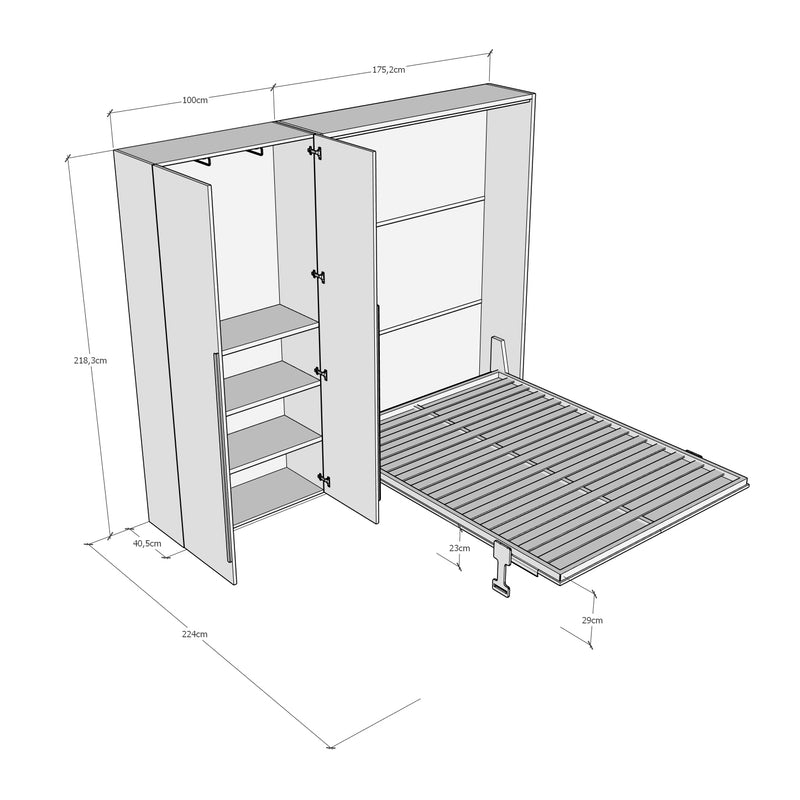 175,2cm
100cm
218,3cm
40,5cm
23cm
29cm
224cm