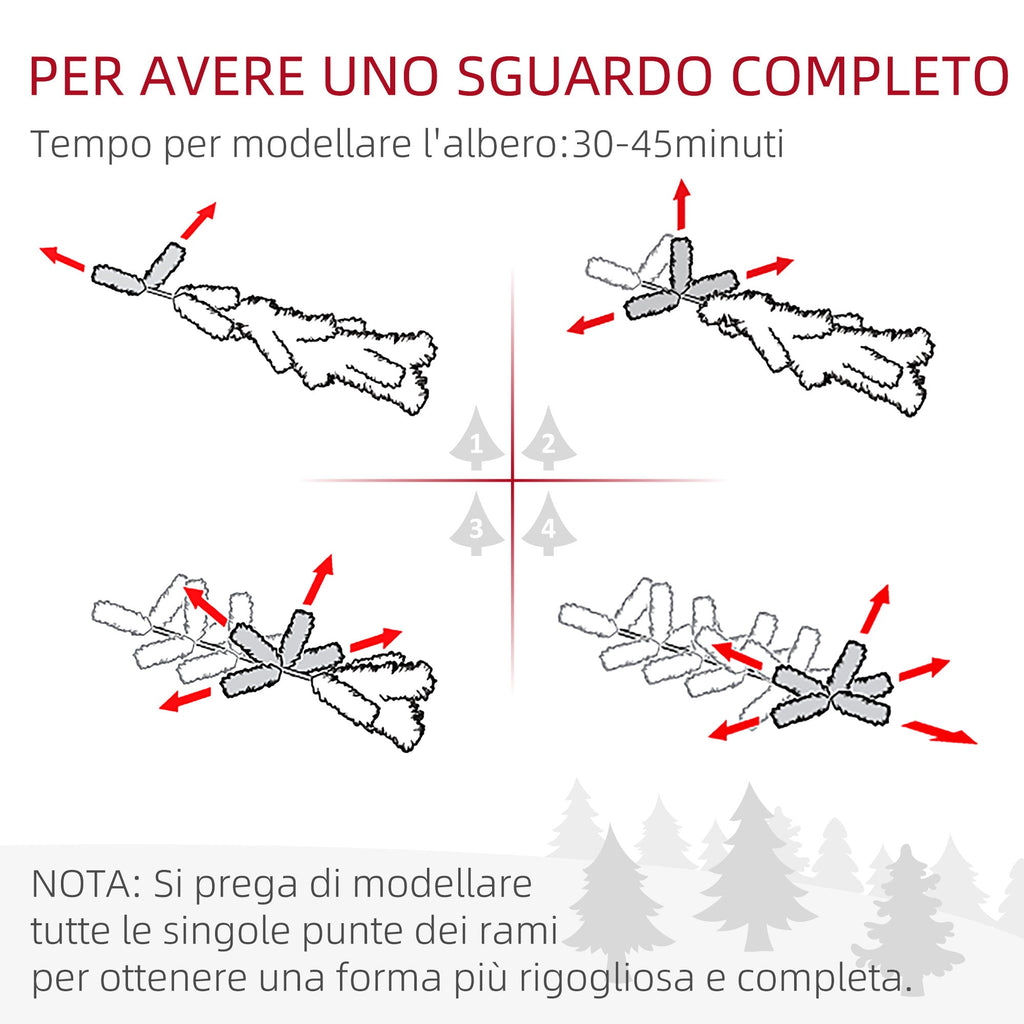 PER AVERE UNO SGUARDO COMPLETO

Tempo per modellare l'albero:30-45minuti

1

2

3

4

NOTA: Si prega di modellare tutte le singole punte dei rami per ottenere una forma più rigogliosa e completa.