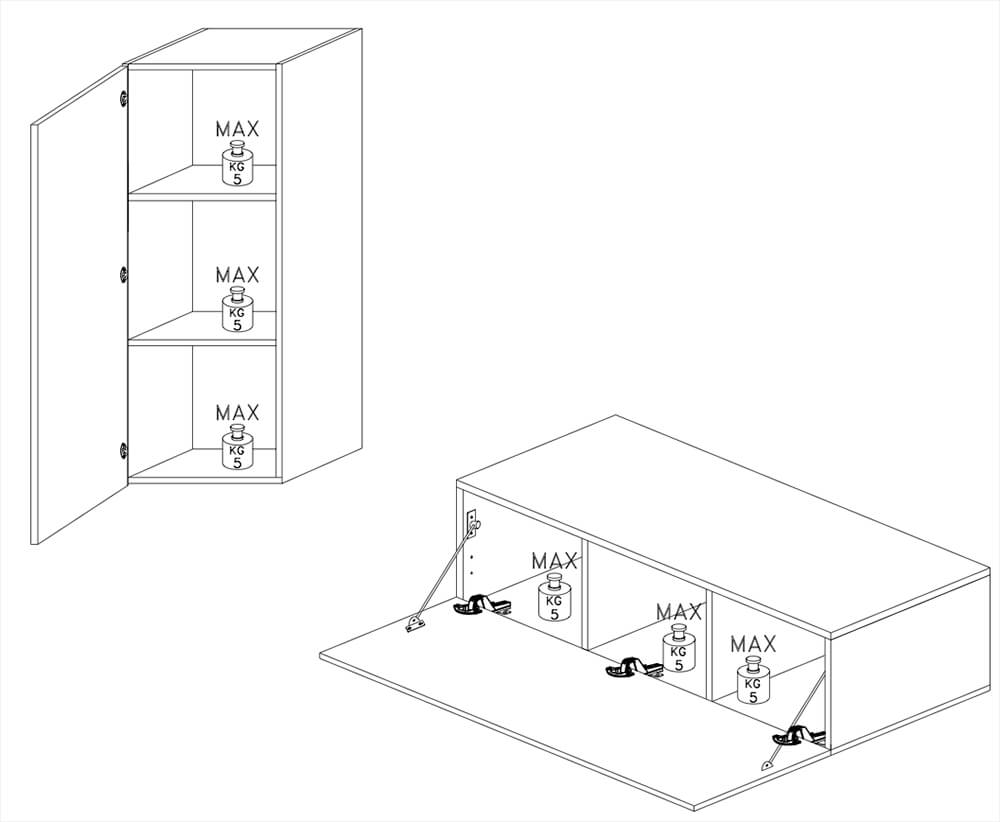 MAX
KG
5

MAX
KG
5

MAX
KG
5

MAX
KG
5

MAX
KG
5

MAX
KG
5