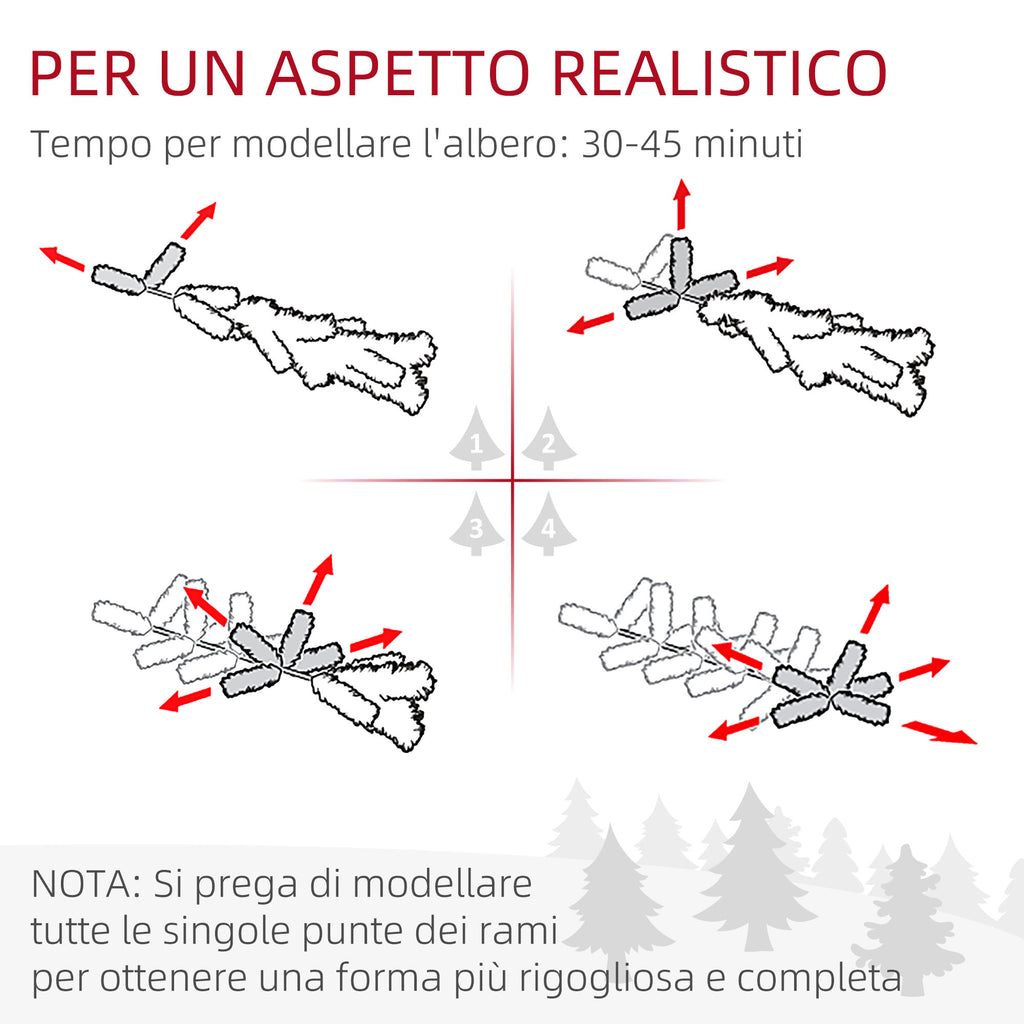 PER UN ASPETTO REALISTICO
Tempo per modellare l'albero: 30-45 minuti

1 2
3 4

NOTA: Si prega di modellare tutte le singole punte dei rami per ottenere una forma più rigogliosa e completa