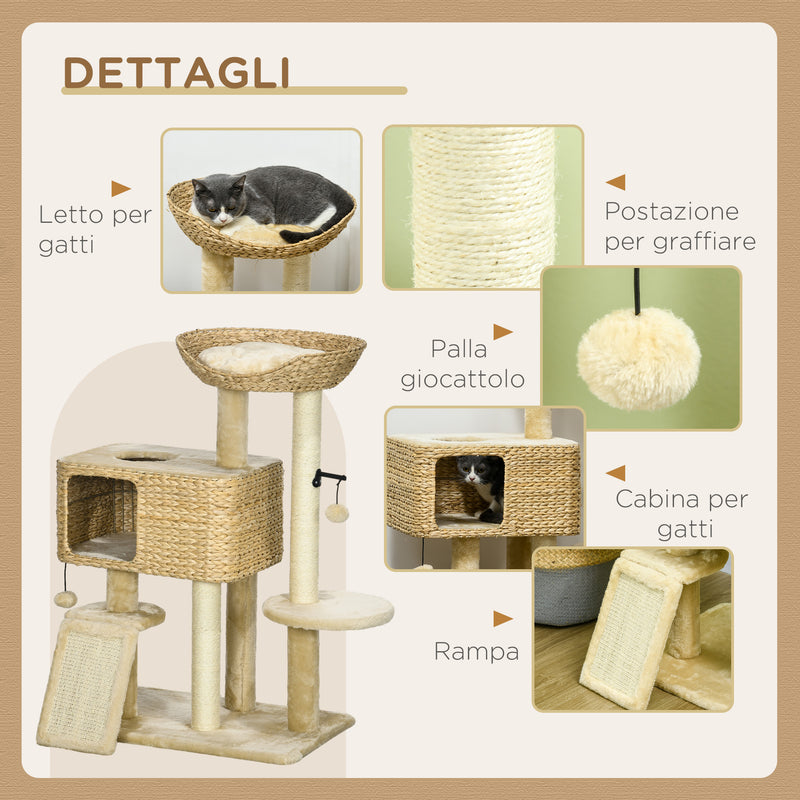 DETTAGLI

Letto per gatti

Postazione per graffiare

Palla giocattolo

Cabina per gatti

Rampa