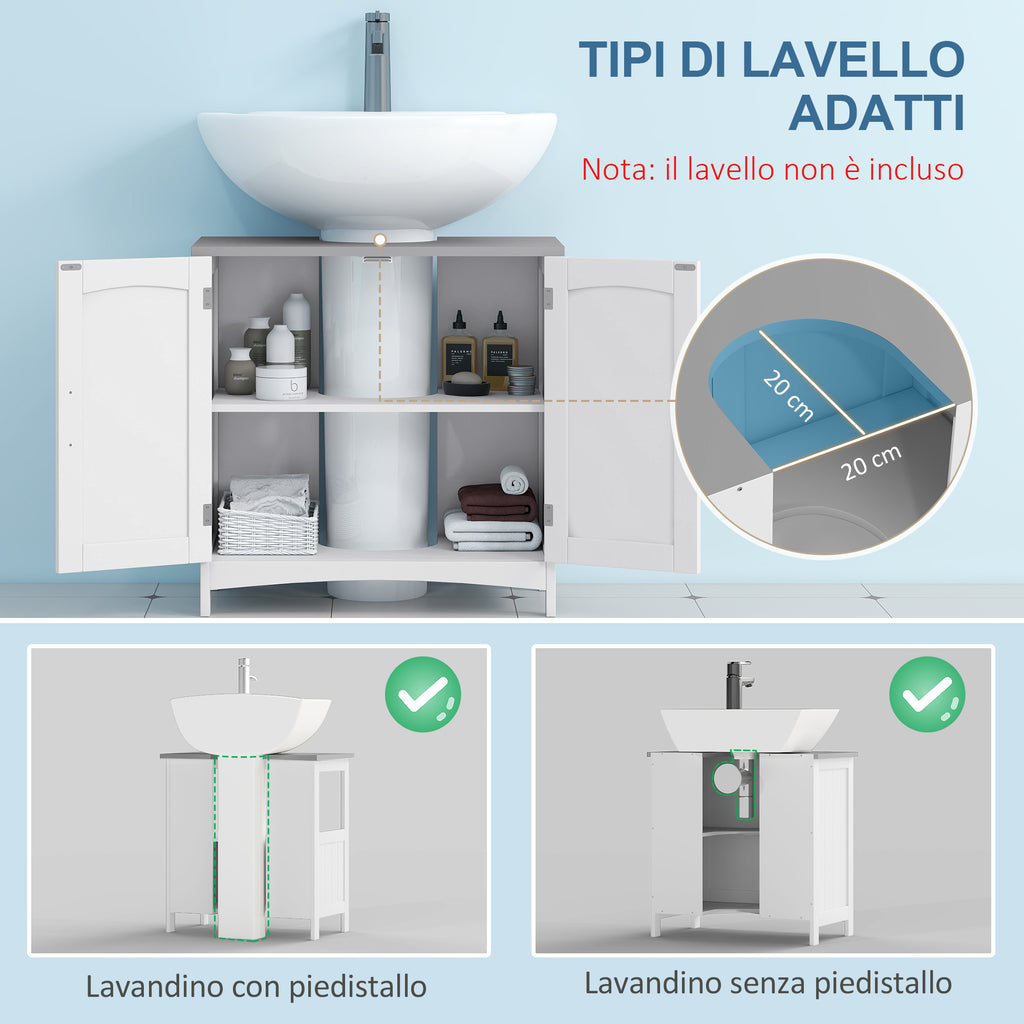 TIPI DI LAVELLO ADATTI

Nota: il lavello non è incluso

20 cm

20 cm

Lavandino con piedistallo

Lavandino senza piedistallo