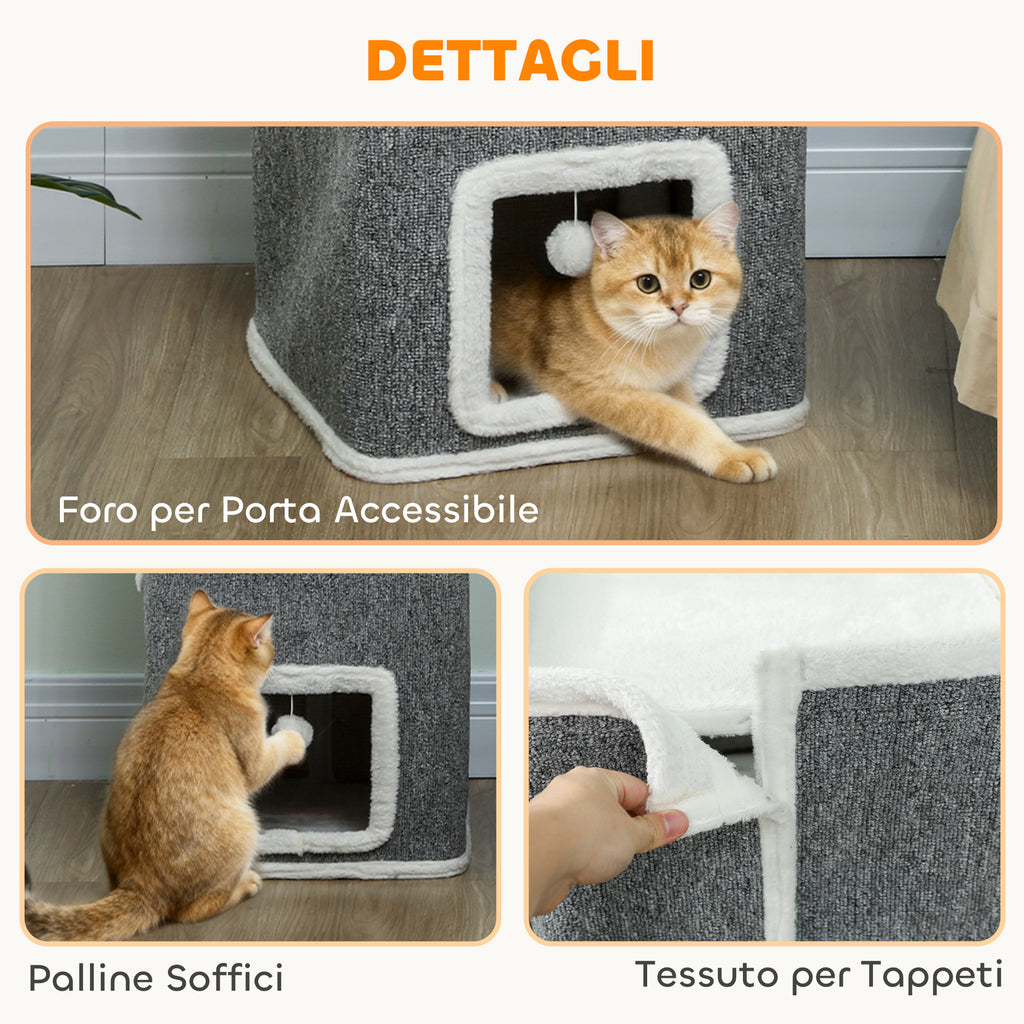 DETTAGLI

Foro per Porta Accessibile

Palline Soffici

Tessuto per Tappeti