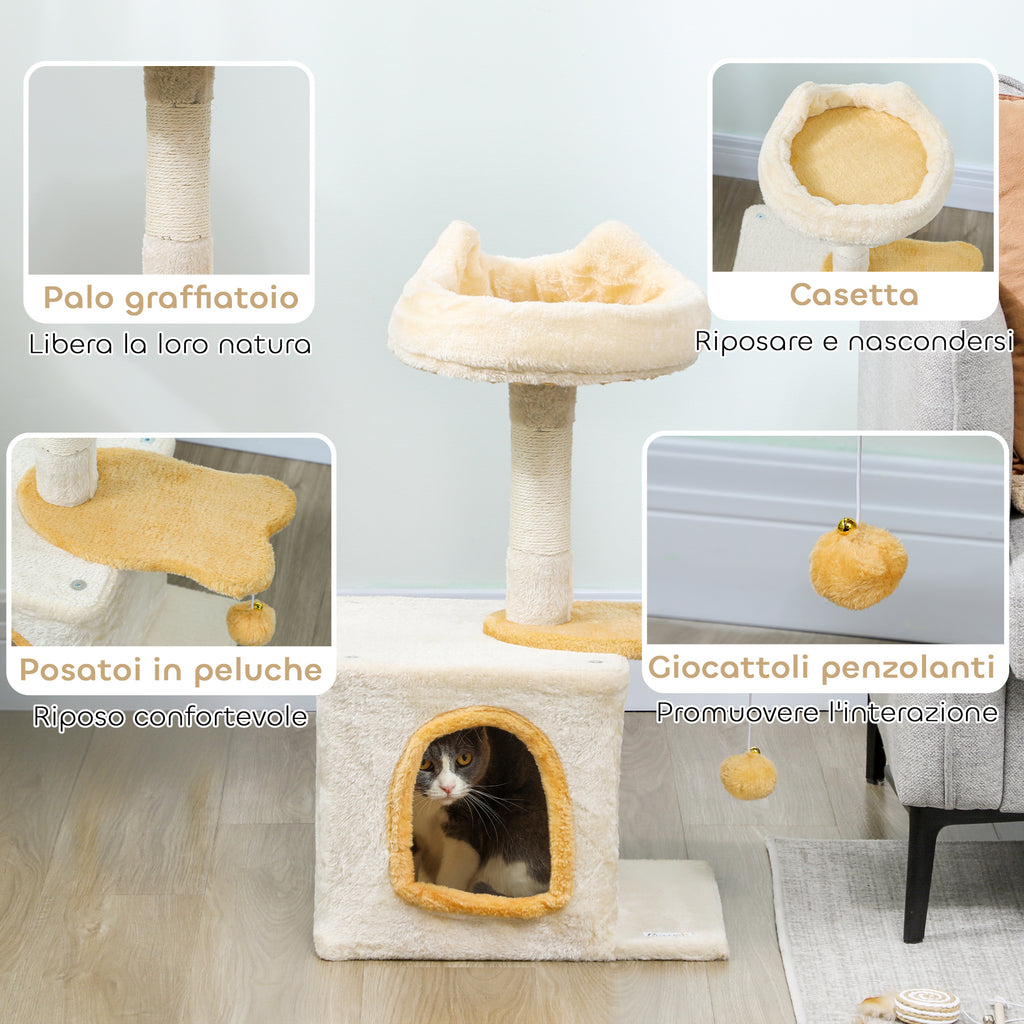 Palo graffiatoio
Libera la loro natura

Casetta
Riposare e nascondersi

Posatoi in peluche
Riposo confortevole

Giocattoli penzolanti
Promuovere l'interazione