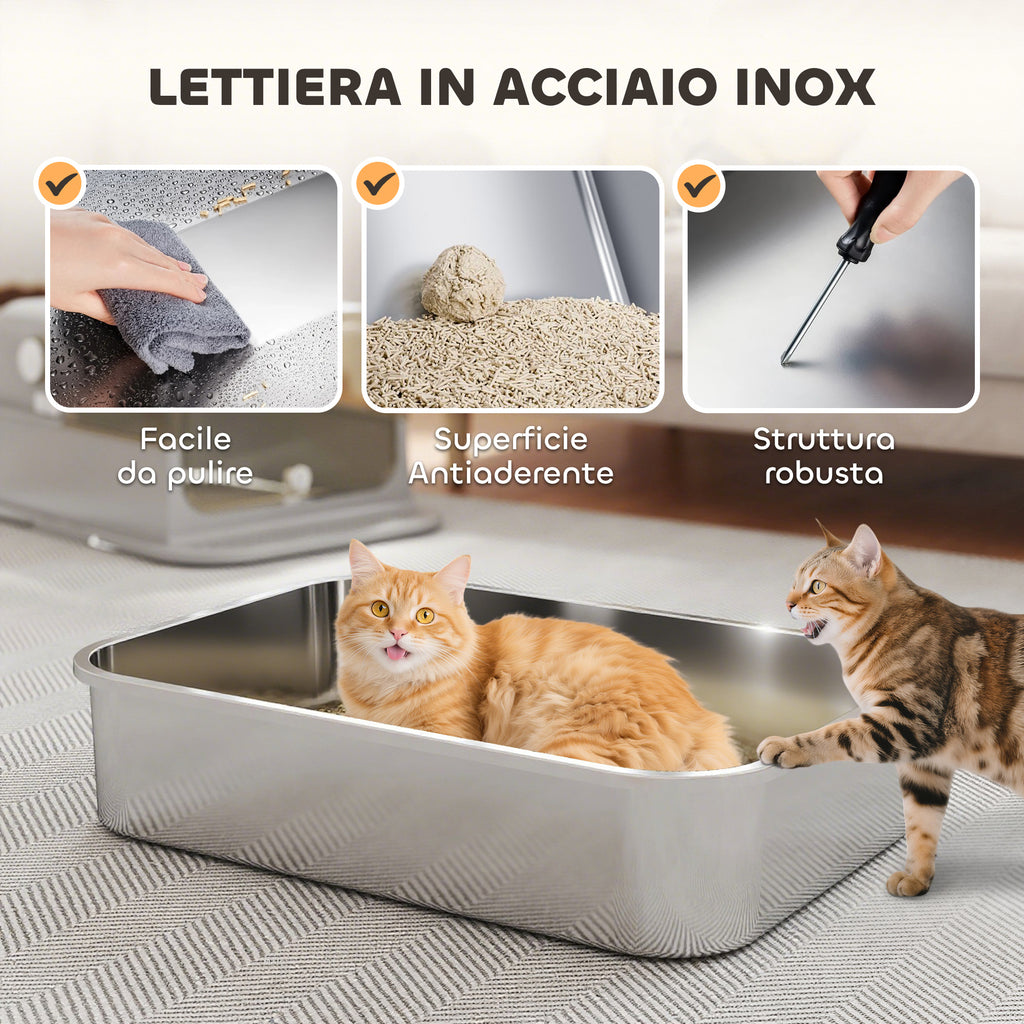 LETTIERA IN ACCIAIO INOX

Facile da pulire

Superficie Antiaderente

Struttura robusta