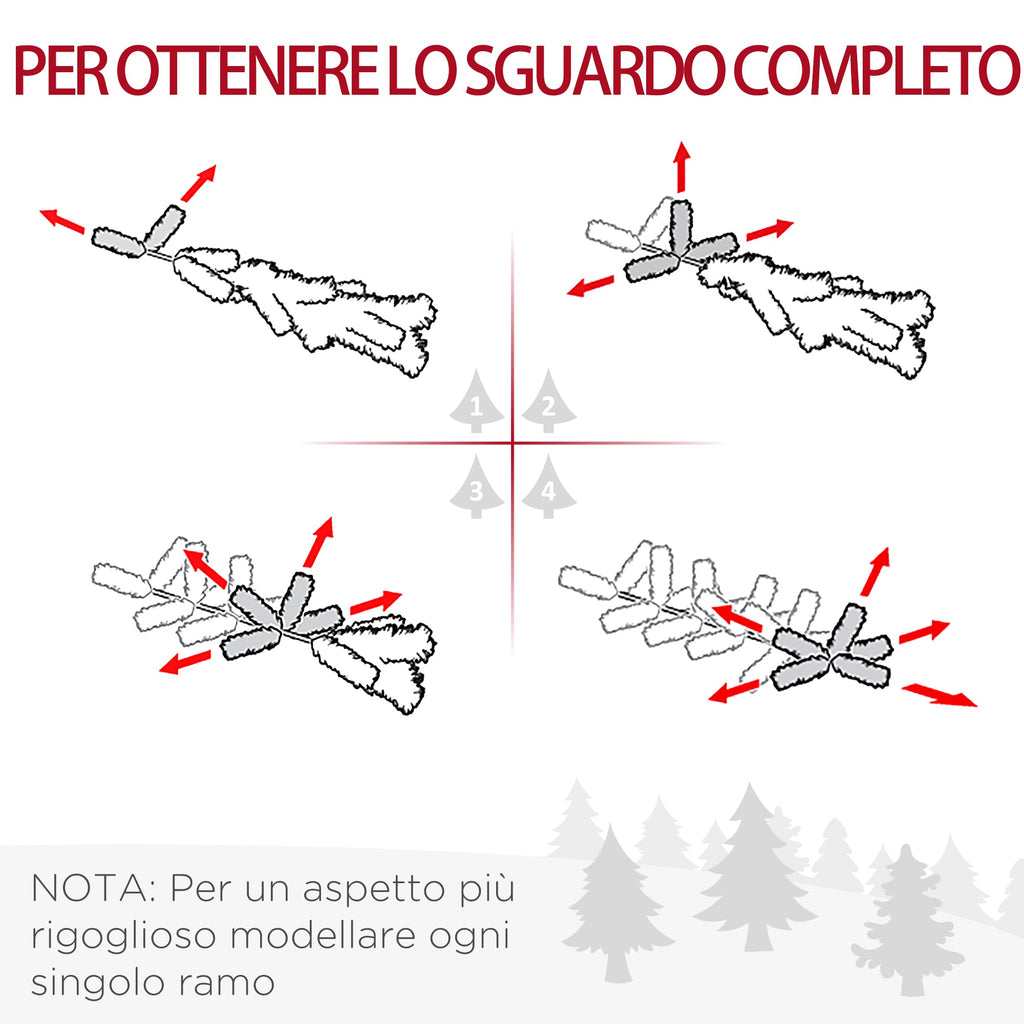 PER OTTENERE LO SGUARDO COMPLETO

1
2
3
4

NOTA: Per un aspetto più rigoglioso modellare ogni singolo ramo