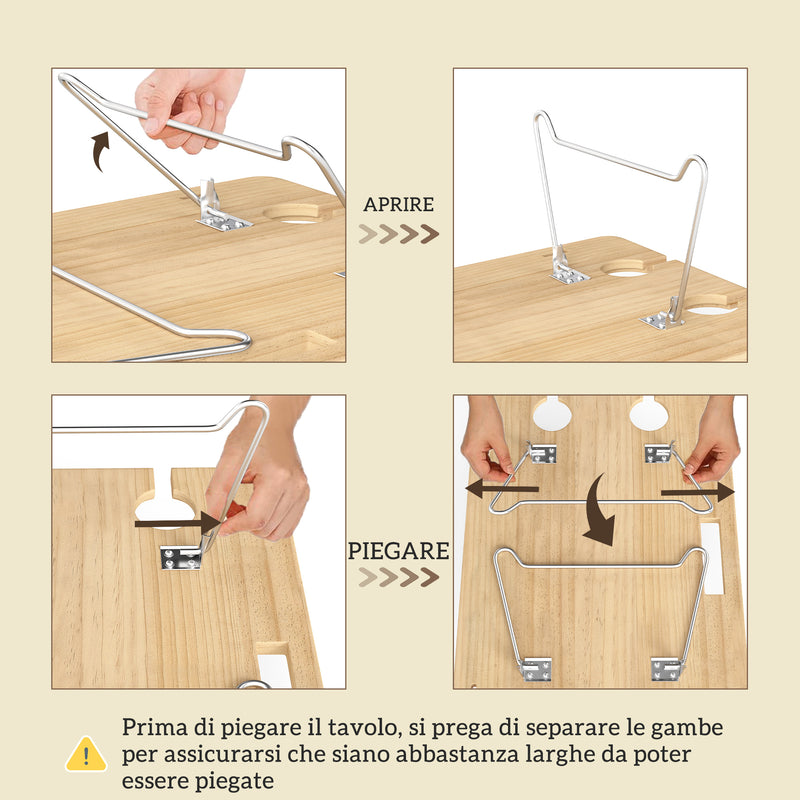 APRIRE

PIEGARE

Prima di piegare il tavolo, si prega di separare le gambe per assicurarsi che siano abbastanza larghe da poter essere piegate