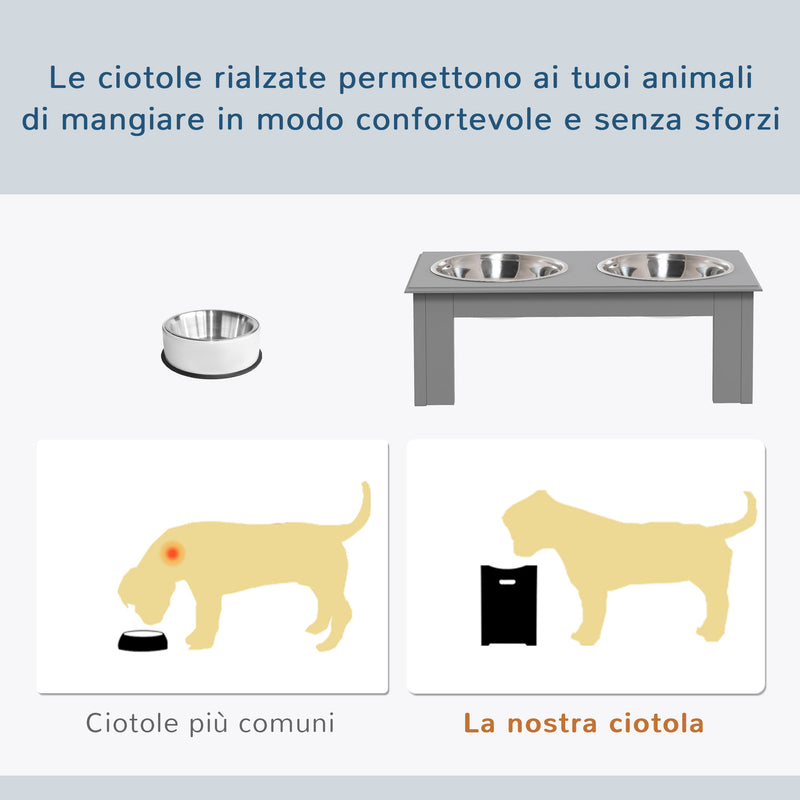 Le ciotole rialzate permettono ai tuoi animali di mangiare in modo confortevole e senza sforzi

Ciotole più comuni

La nostra ciotola