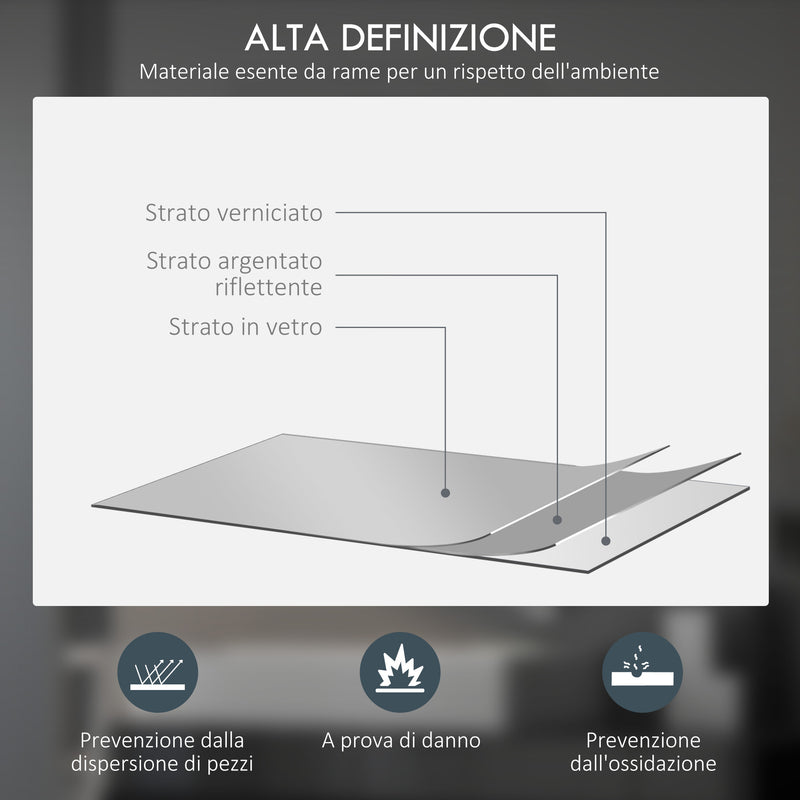 ALTA DEFINIZIONE
Materiale esente da rame per un rispetto dell'ambiente

Strato verniciato

Strato argentato riflettente

Strato in vetro

Prevenzione dalla dispersione di pezzi

A prova di danno

Prevenzione dall'ossidazione