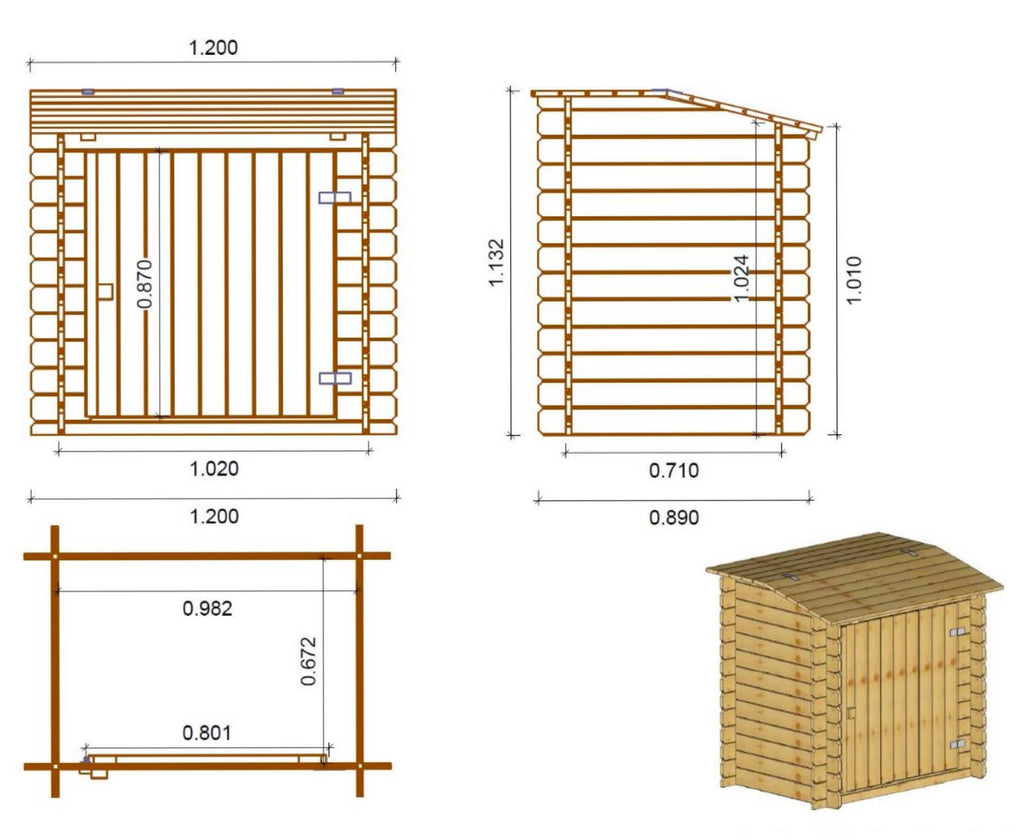 1.200

0.870

1.020

1.200

1.132

1.024

1.010

0.710

0.890

0.982

0.672

0.801